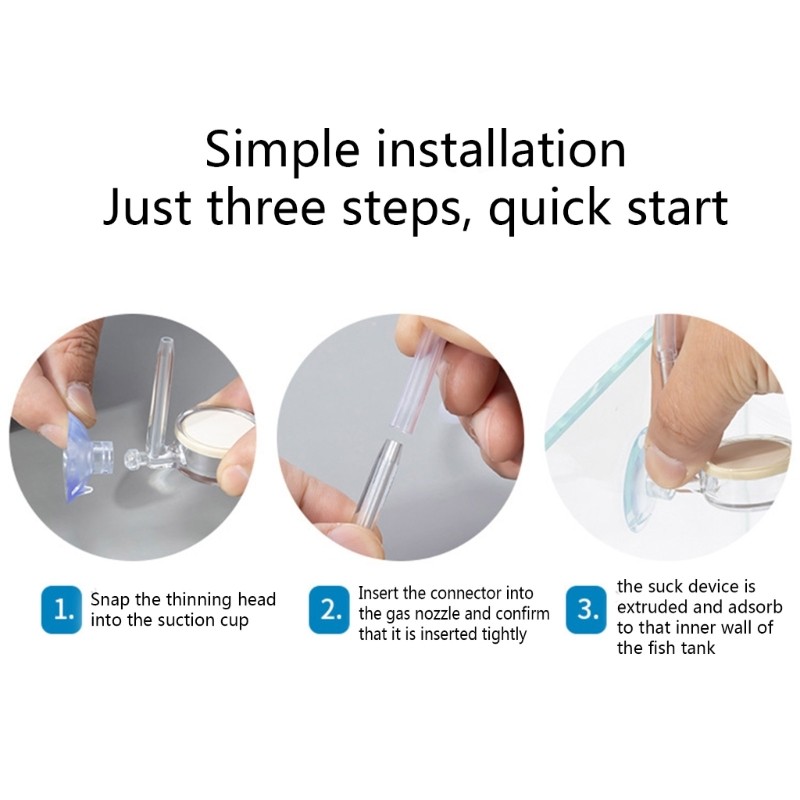 Simple installation
Just three steps, quick start

1. Snap the thinning head into the suction cup

2. Insert the connector into the gas nozzle and confirm that it is inserted tightly

3. the suck device is extruded and adsorb to that inner wall of the fish tank