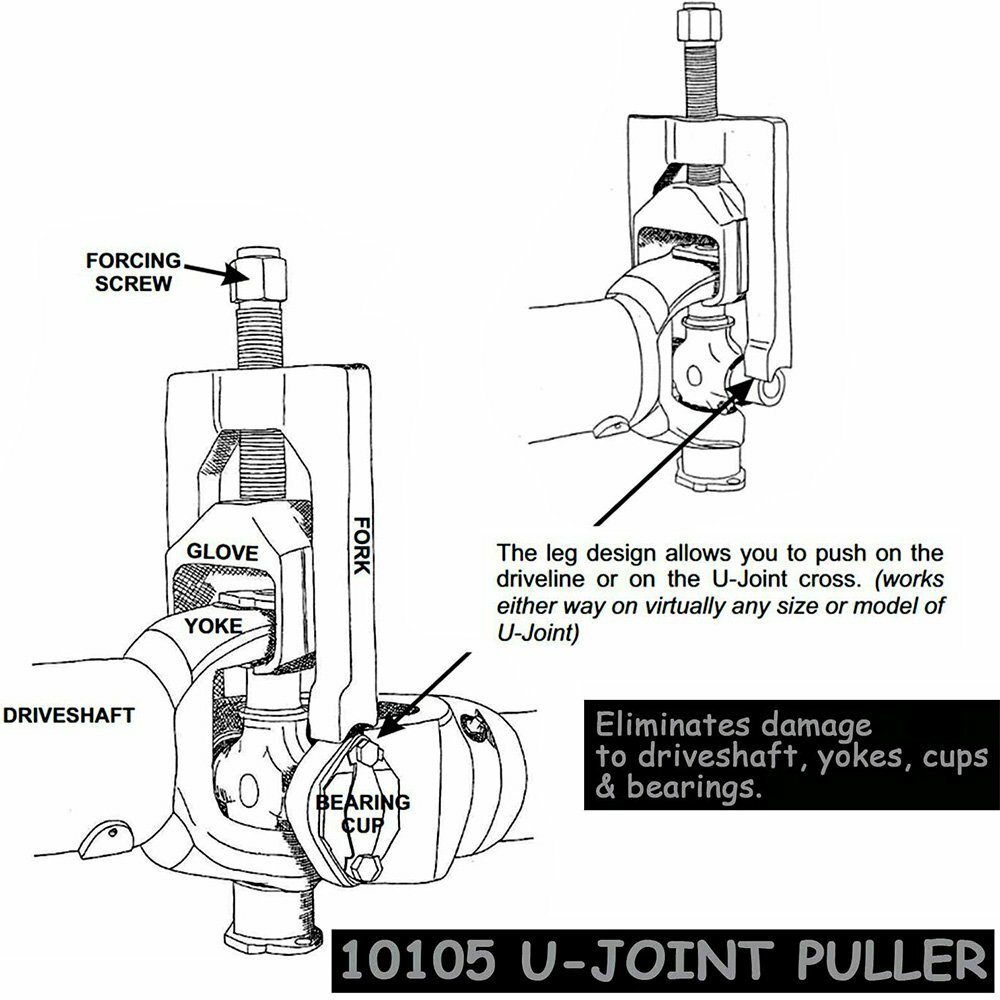 FORCING SCREW

GLOVE

FORK

YOKE

DRIVESHAFT

BEARING CUP

The leg design allows you to push on the driveline or on the U-Joint cross. (works either way on virtually any size or model of U-Joint)

Eliminates damage to driveshaft, yokes, cups & bearings.

10105 U-JOINT PULLER