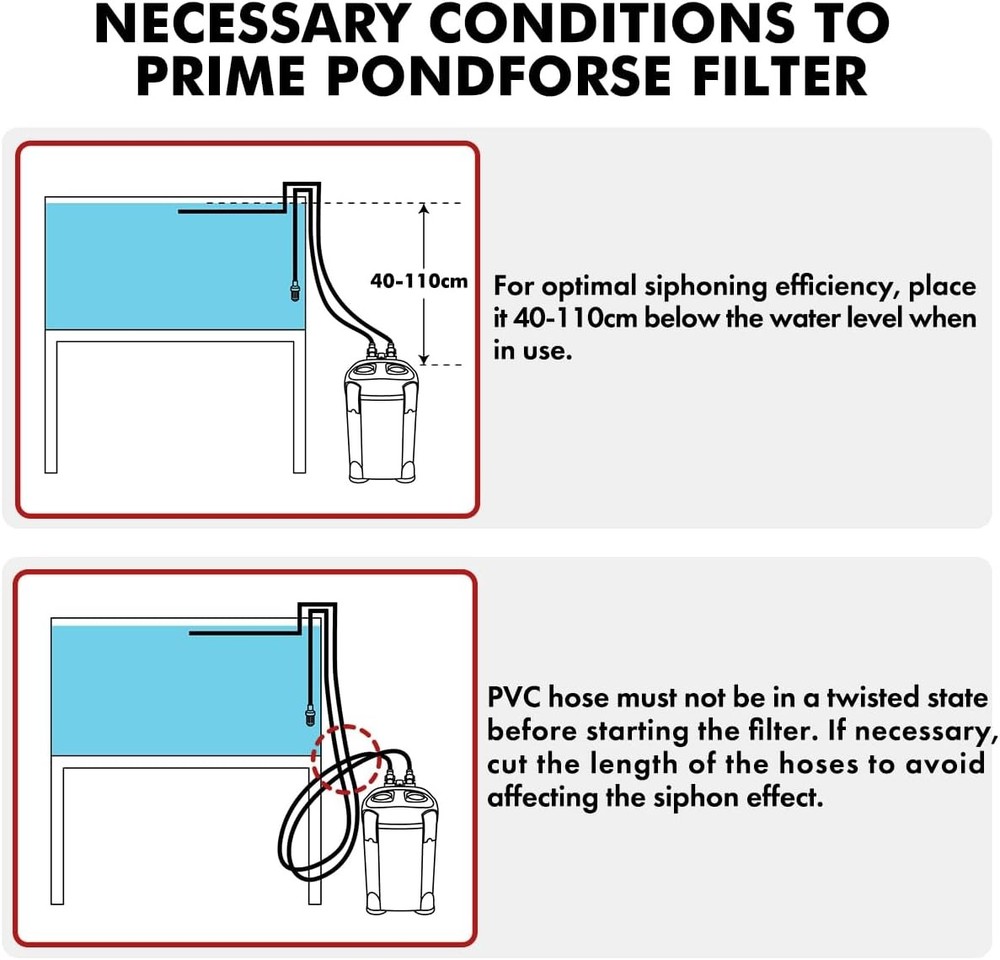 NECESSARY CONDITIONS TO PRIME PONDFORSE FILTER

40-110cm

For optimal siphoning efficiency, place it 40-110cm below the water level when in use.

PVC hose must not be in a twisted state before starting the filter. If necessary, cut the length of the hoses to avoid affecting the siphon effect.