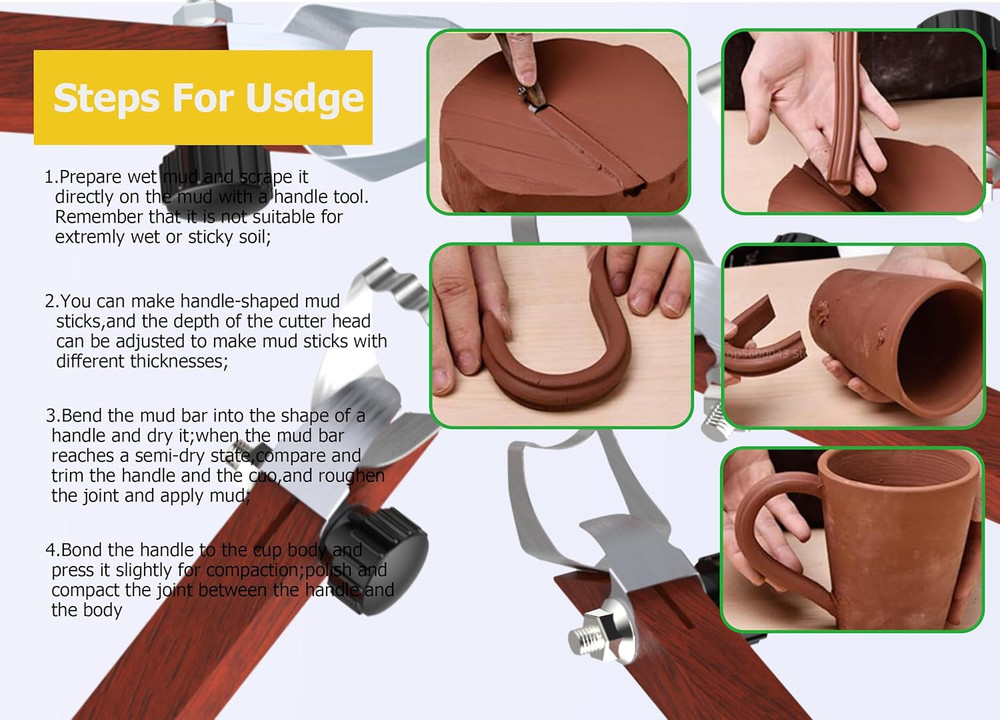 Steps For Usdge

1.Prepare wet mud and scrape it directly on the mud with a handle tool. Remember that it is not suitable for extremly wet or sticky soil;

2.You can make handle-shaped mud sticks,and the depth of the cutter head can be adjusted to make mud sticks with different thicknesses;

3.Bend the mud bar into the shape of a handle and dry it;when the mud bar reaches a semi-dry state,compare and trim the handle and the cuo,and roughen the joint and apply mud;

4.Bond the handle to the cup body and press it slightly for compaction;polish and compact the joint between the handle and the body