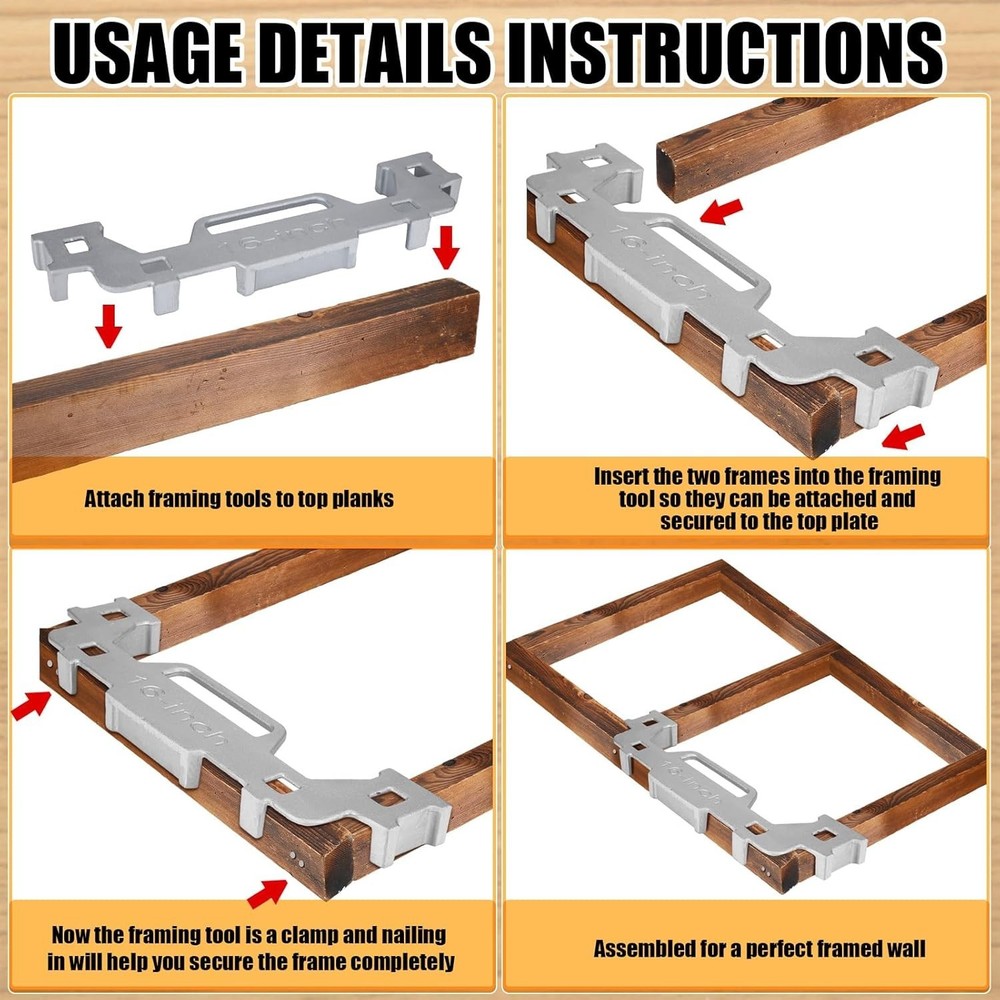 USAGE DETAILS INSTRUCTIONS

16-inch

Attach framing tools to top planks

16-inch

Insert the two frames into the framing tool so they can be attached and secured to the top plate

16-inch

Now the framing tool is a clamp and nailing in will help you secure the frame completely

16-inch

Assembled for a perfect framed wall