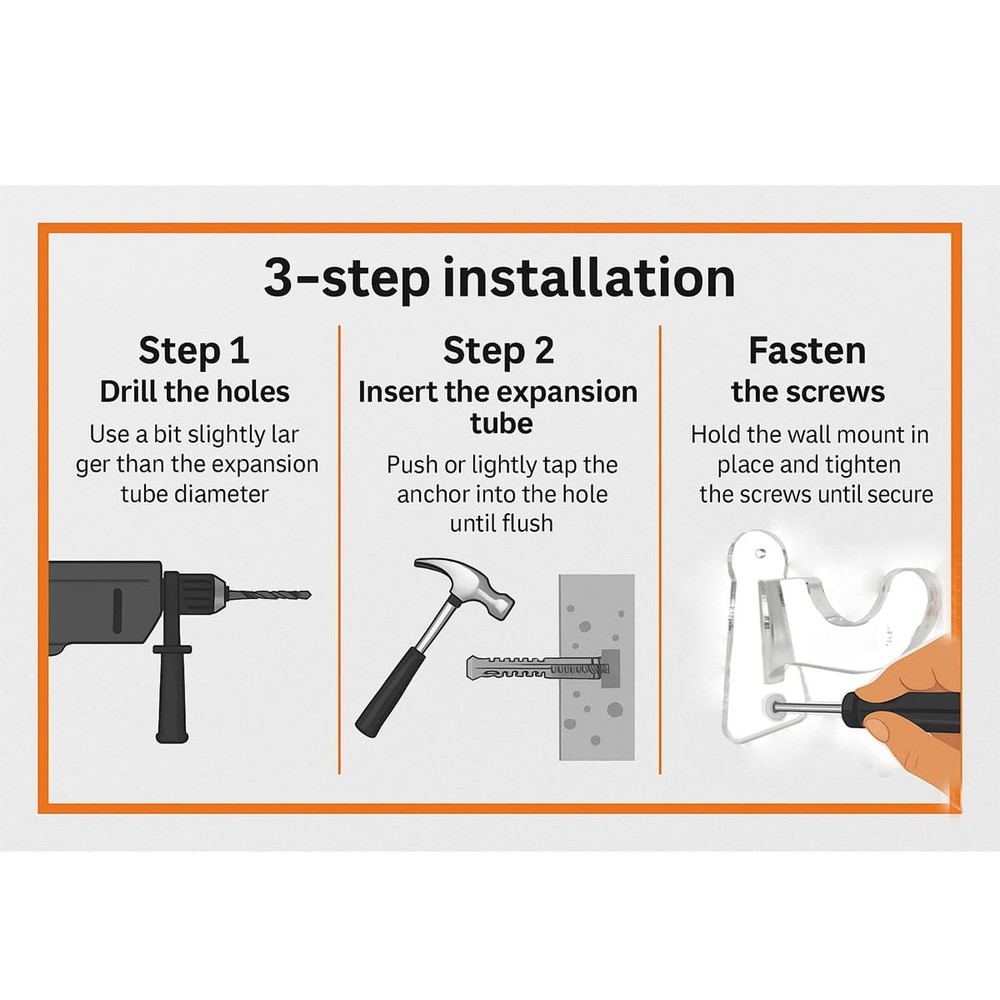 3-step installation

Step 1
Drill the holes
Use a bit slightly lar ger than the expansion tube diameter

Step 2
Insert the expansion tube
Push or lightly tap the anchor into the hole until flush

Fasten
the screws
Hold the wall mount in place and tighten the screws until secure