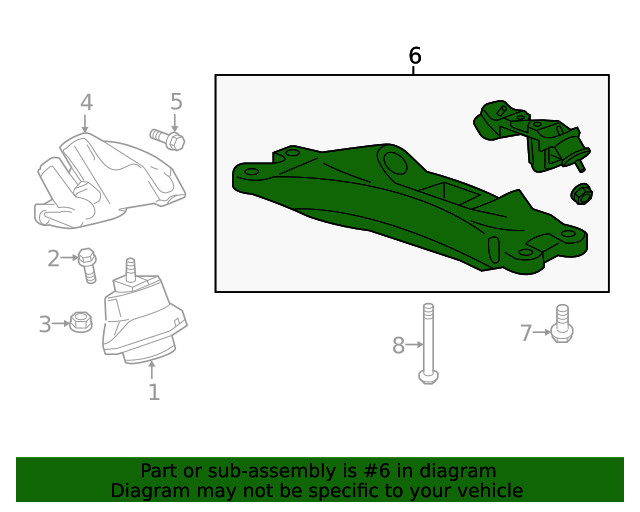 6

4

5

2

3

1

8

7

Part or sub-assembly is #6 in diagram
Diagram may not be specific to your vehicle