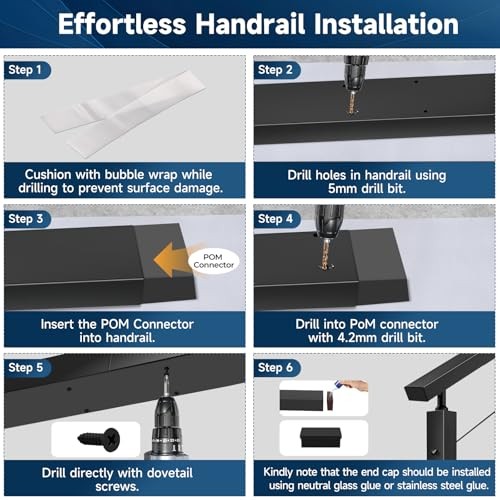 Effortless Handrail Installation

Step 1

Cushion with bubble wrap while drilling to prevent surface damage.

Step 2

Drill holes in handrail using 5mm drill bit.

Step 3

POM Connector

Insert the POM Connector into handrail.

Step 4

Drill into PoM connector with 4.2mm drill bit.

Step 5

Drill directly with dovetail screws.

Step 6

Kindly note that the end cap should be installed using neutral glass glue or stainless steel glue.