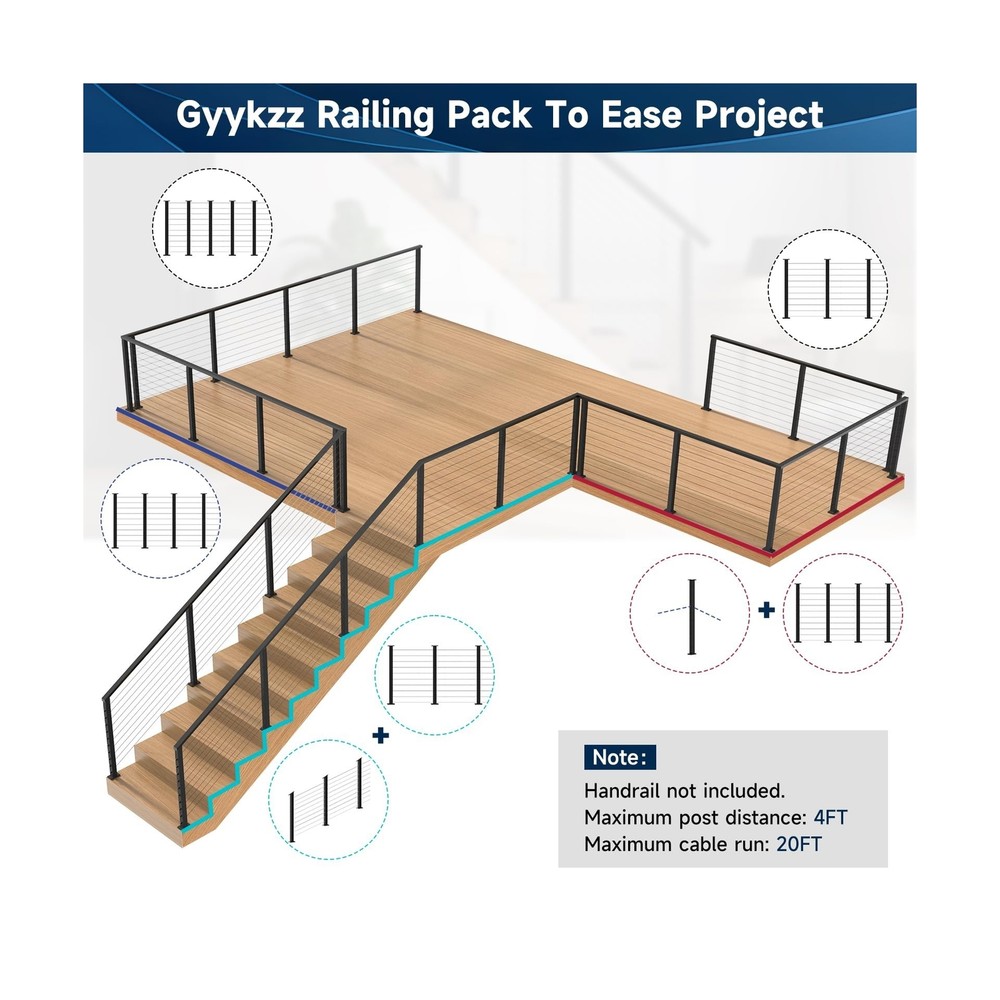 Gyykzz Railing Pack To Ease Project

+

+

Note:
Handrail not included.
Maximum post distance: 4FT
Maximum cable run: 20FT