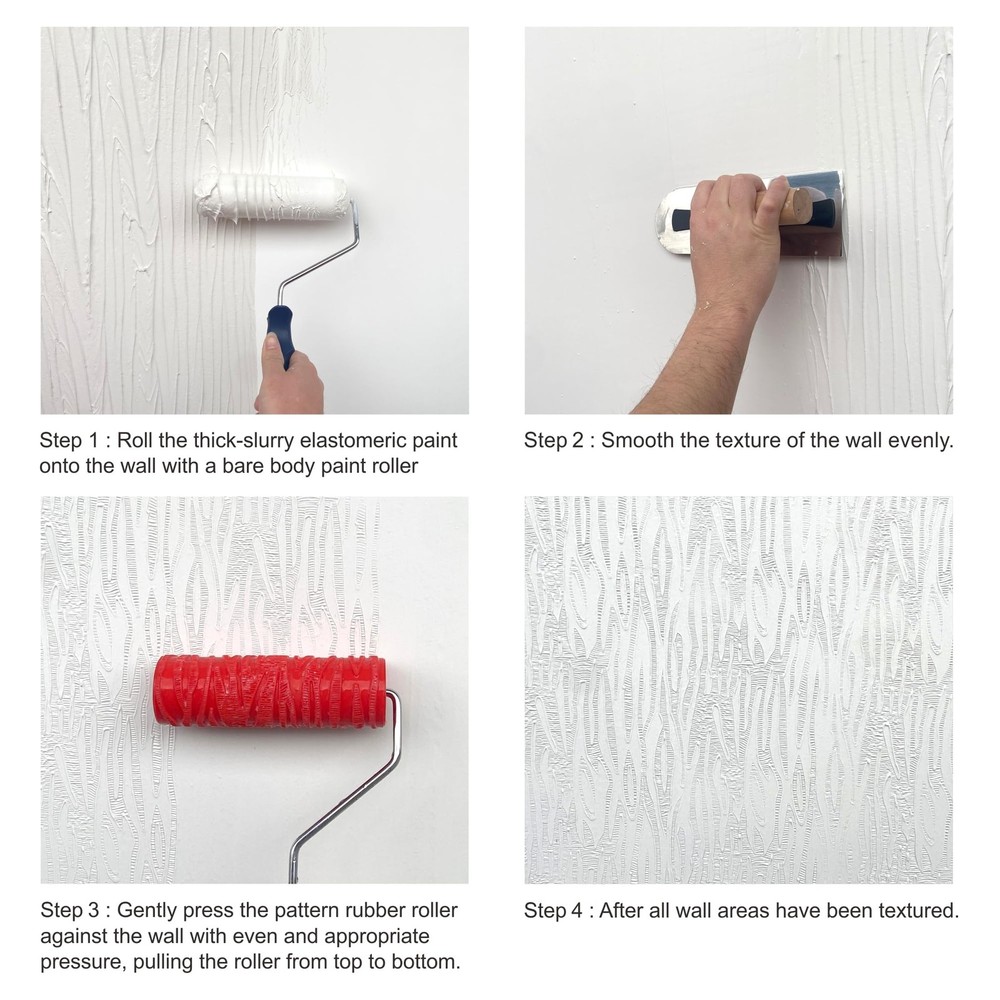 Step 1 : Roll the thick-slurry elastomeric paint onto the wall with a bare body paint roller

Step 2 : Smooth the texture of the wall evenly.

Step 3 : Gently press the pattern rubber roller against the wall with even and appropriate pressure, pulling the roller from top to bottom.

Step 4 : After all wall areas have been textured.