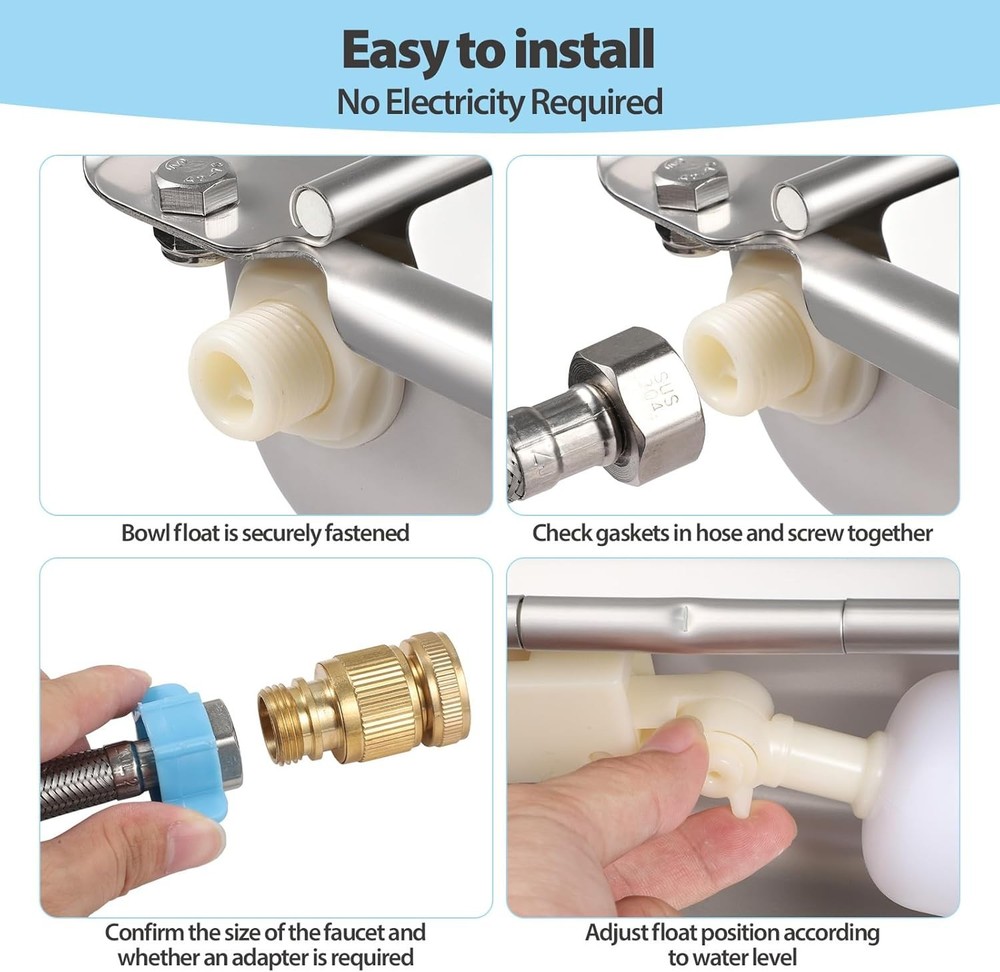 Easy to install
No Electricity Required

SUS 304

Bowl float is securely fastened

Check gaskets in hose and screw together

Confirm the size of the faucet and whether an adapter is required

Adjust float position according to water level