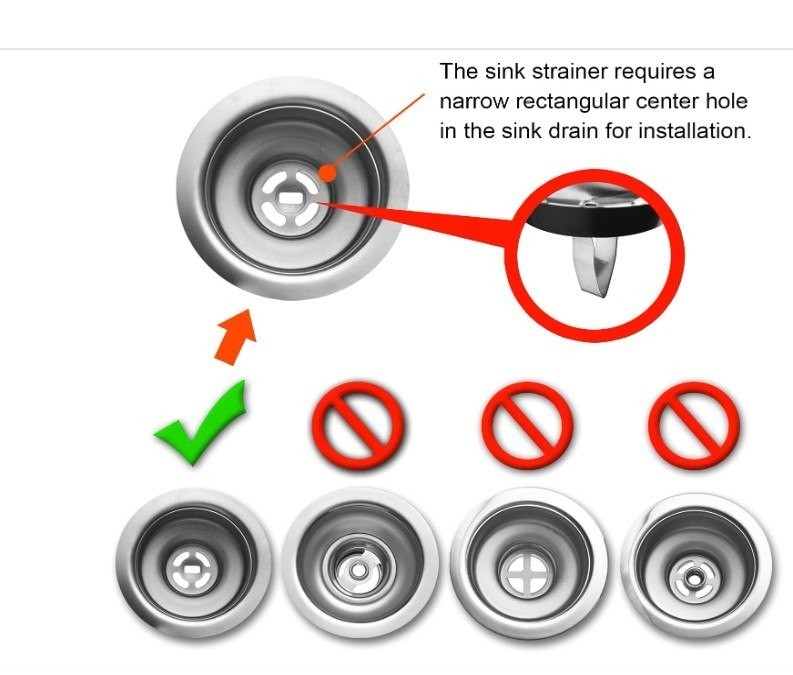 The sink strainer requires a narrow rectangular center hole in the sink drain for installation.