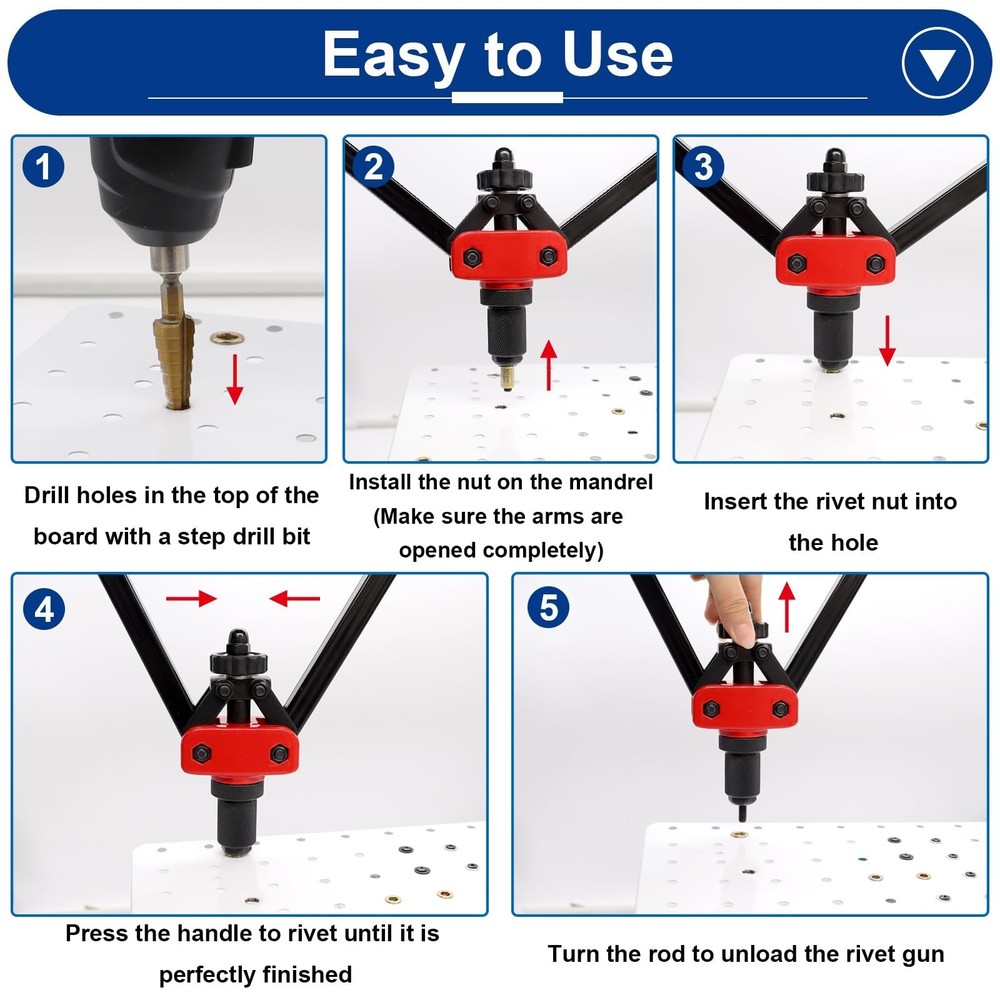 Easy to Use

1

Drill holes in the top of the board with a step drill bit

2

Install the nut on the mandrel (Make sure the arms are opened completely)

3

Insert the rivet nut into the hole

4

Press the handle to rivet until it is perfectly finished

5

Turn the rod to unload the rivet gun