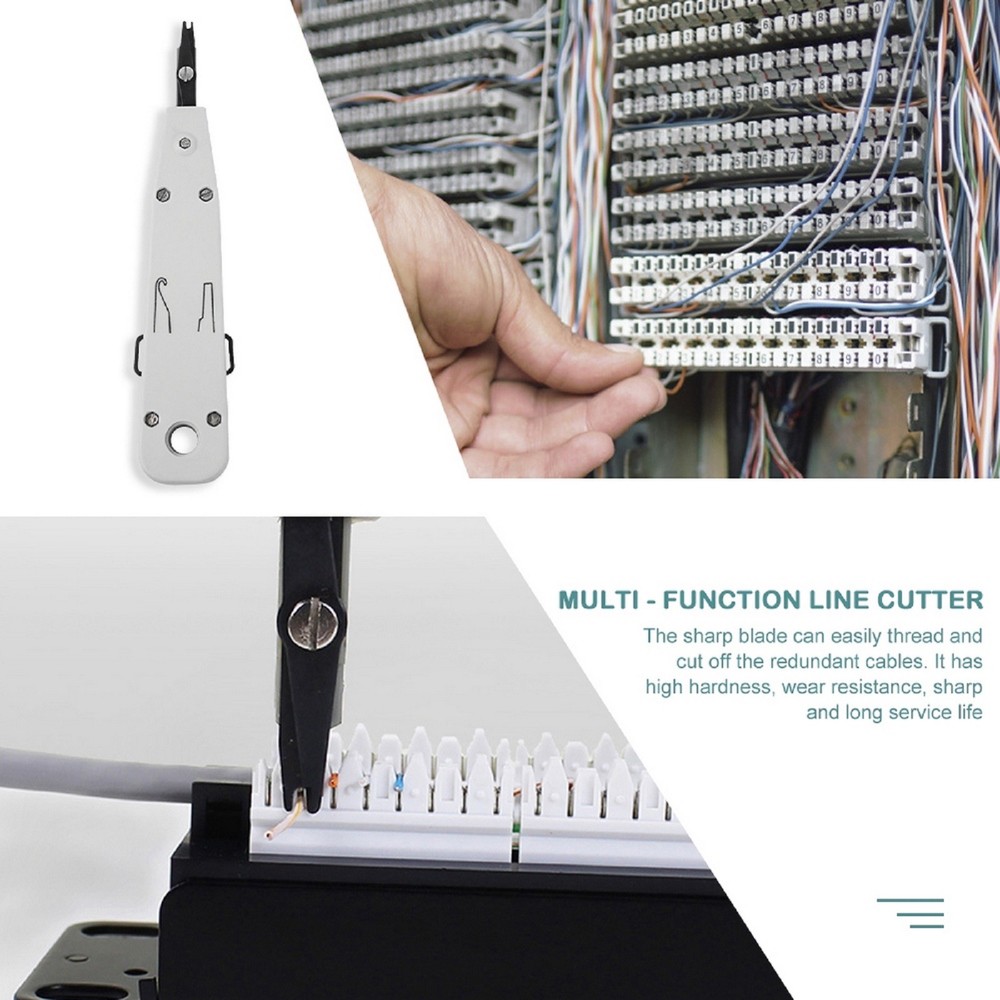 MULTI - FUNCTION LINE CUTTER

The sharp blade can easily thread and cut off the redundant cables. It has high hardness, wear resistance, sharp and long service life