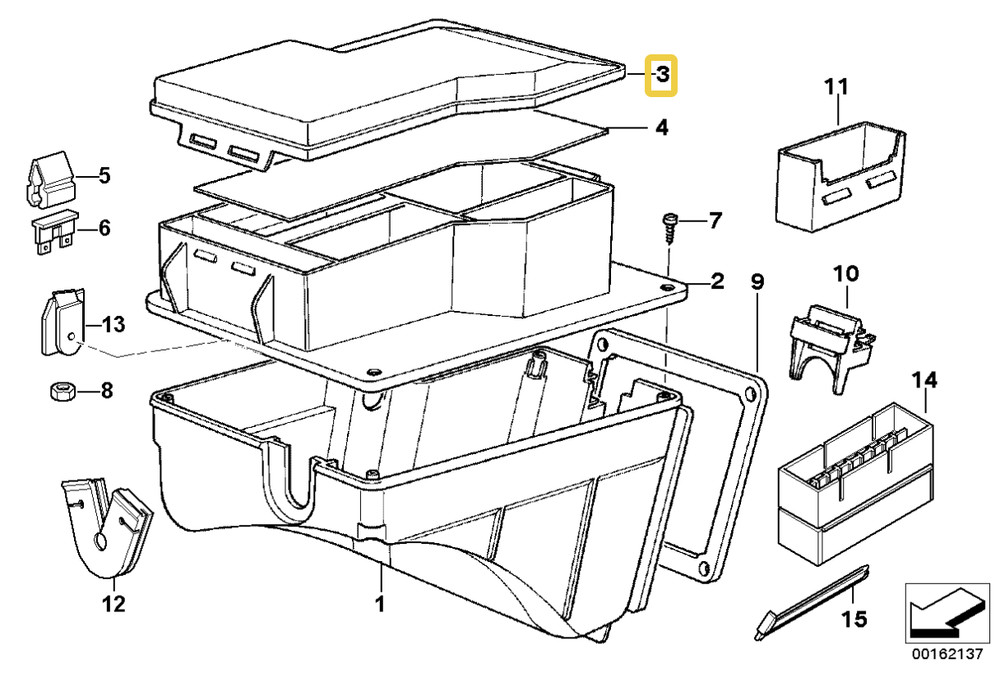 3
4
11
5
6
7
2
9
10
13
8
14
12
1
15
00162137