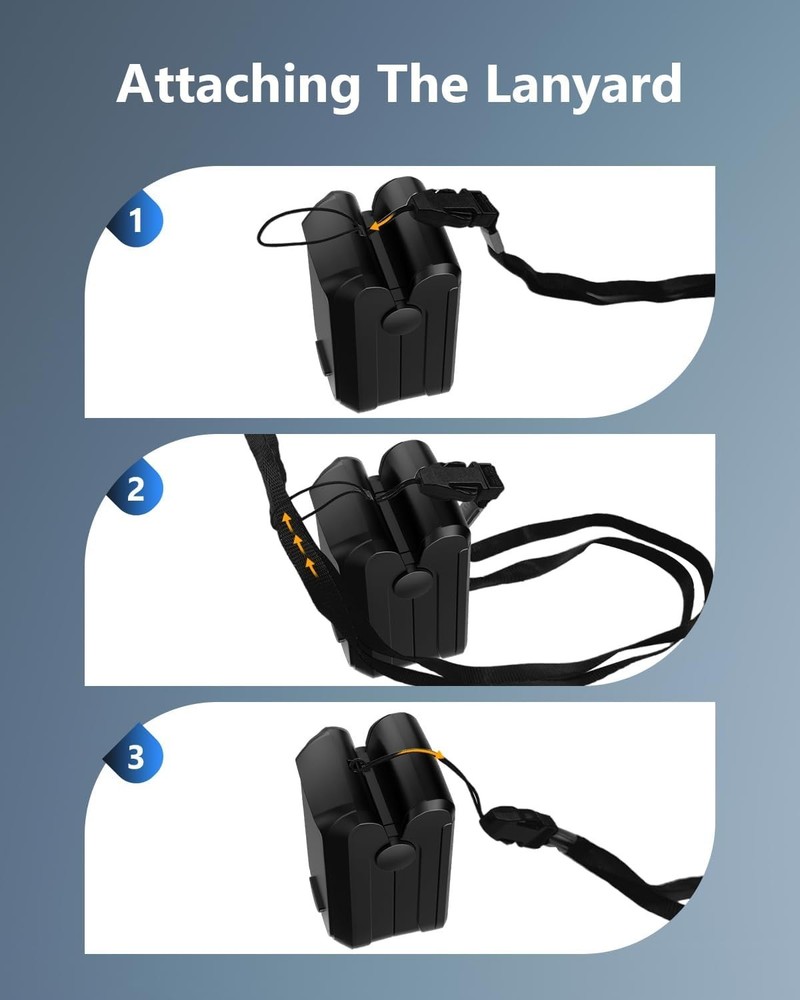 Attaching The Lanyard

1

2

3