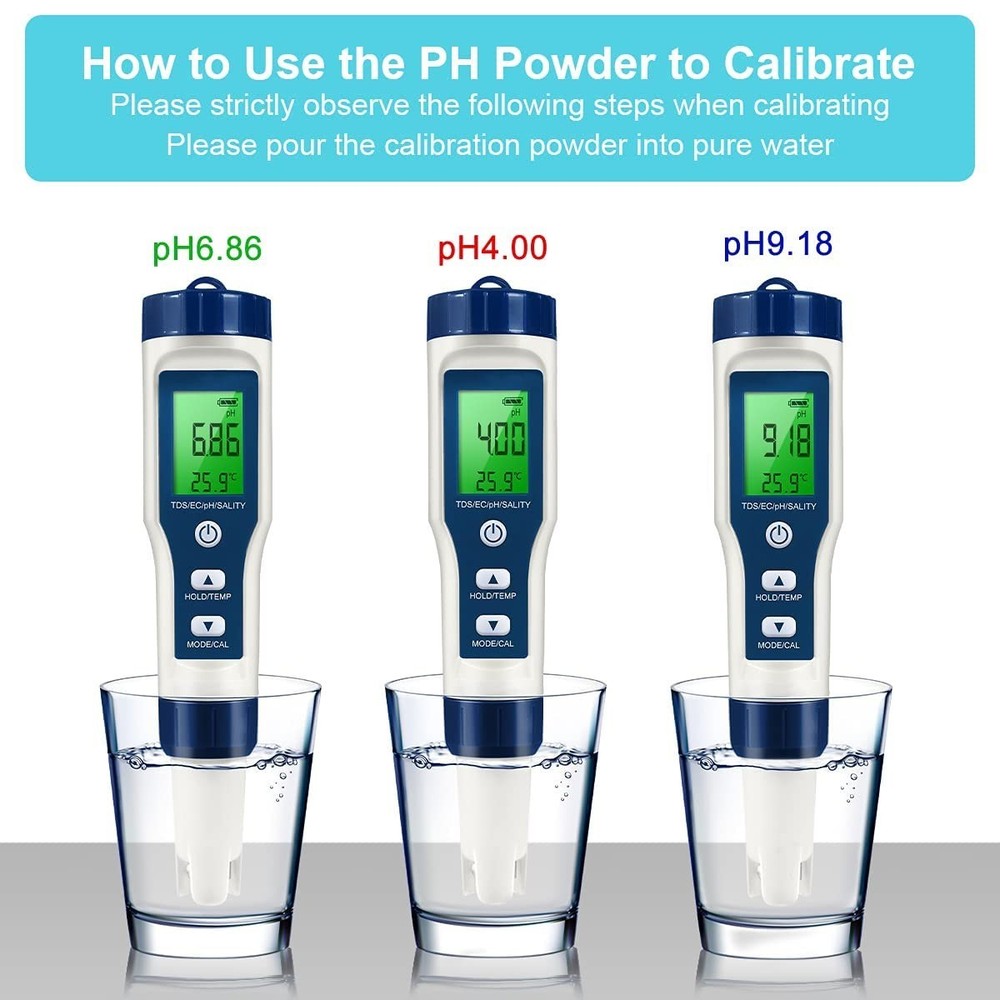 How to Use the PH Powder to Calibrate
Please strictly observe the following steps when calibrating
Please pour the calibration powder into pure water

pH6.86

pH
6.86
25.9℃
TDS/EC/pH/SALITY
HOLD/TEMP
MODE/CAL

pH4.00

pH
4.00
25.9℃
TDS/EC/pH/SALITY
HOLD/TEMP
MODE/CAL

pH9.18

pH
9.18
25.9℃
TDS/EC/pH/SALITY
HOLD/TEMP
MODE/CAL