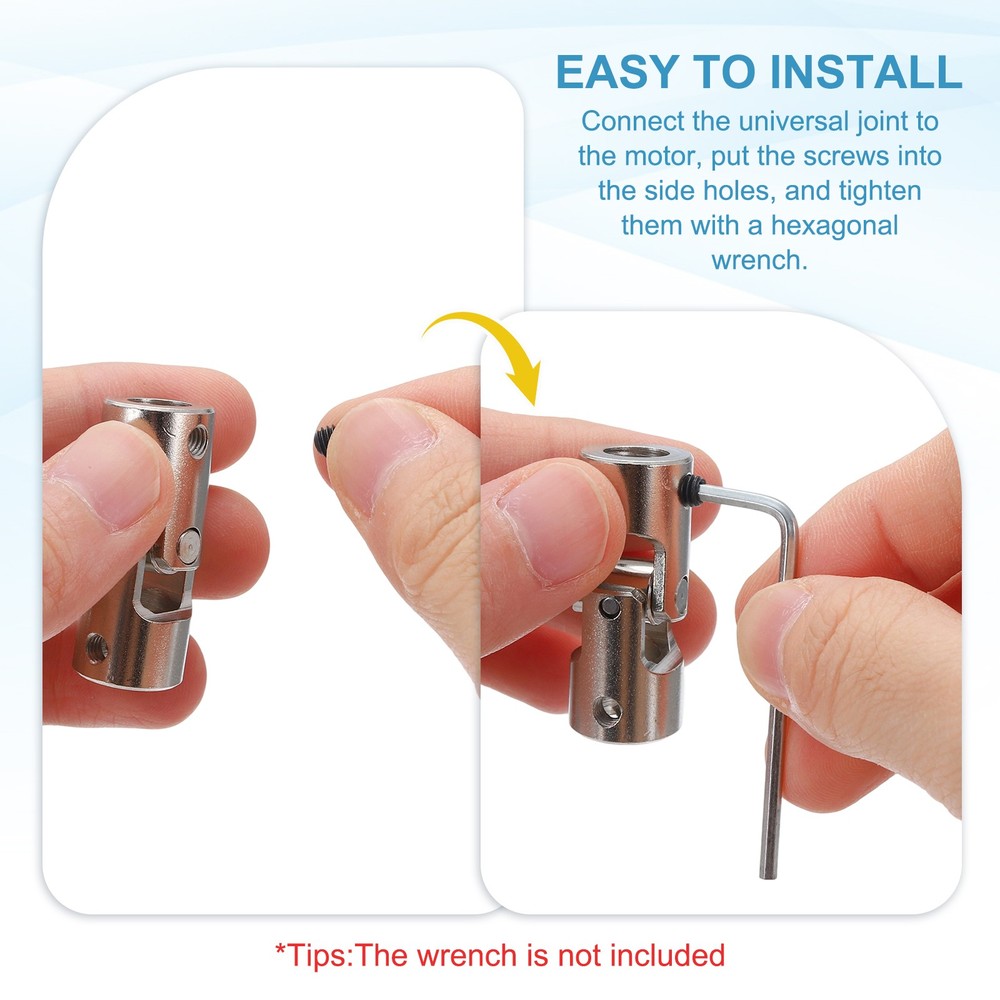 EASY TO INSTALL

Connect the universal joint to the motor, put the screws into the side holes, and tighten them with a hexagonal wrench.

*Tips:The wrench is not included