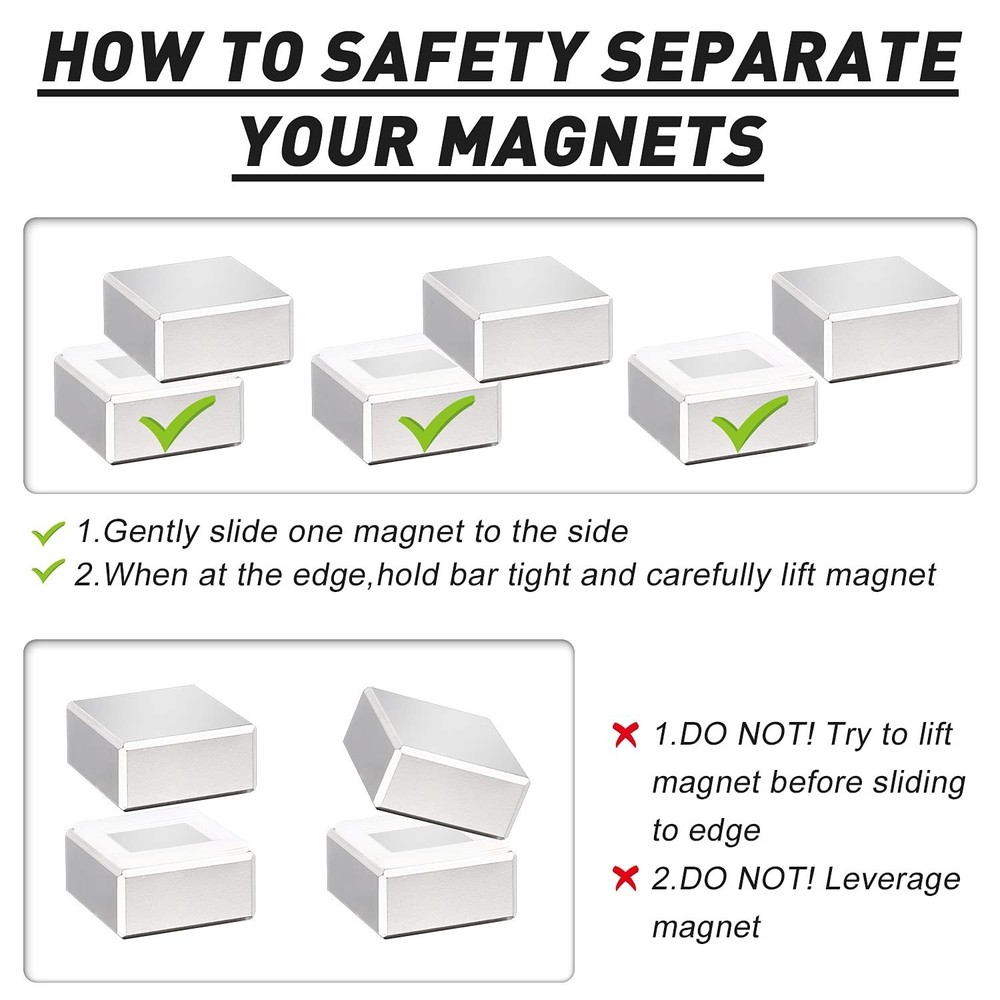 HOW TO SAFETY SEPARATE YOUR MAGNETS

1.Gently slide one magnet to the side
2.When at the edge,hold bar tight and carefully lift magnet

1.DO NOT! Try to lift magnet before sliding to edge
2.DO NOT! Leverage magnet