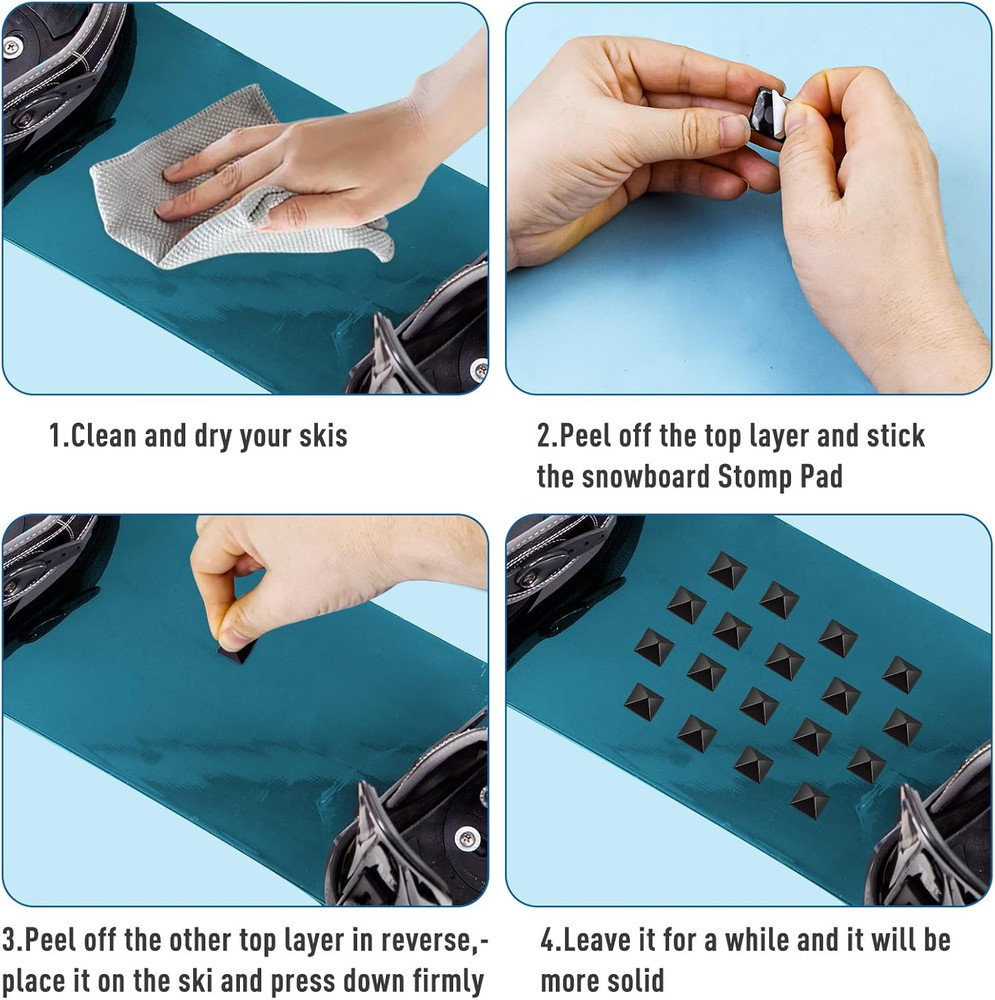 1.Clean and dry your skis

2.Peel off the top layer and stick the snowboard Stomp Pad

3.Peel off the other top layer in reverse,-place it on the ski and press down firmly

4.Leave it for a while and it will be more solid