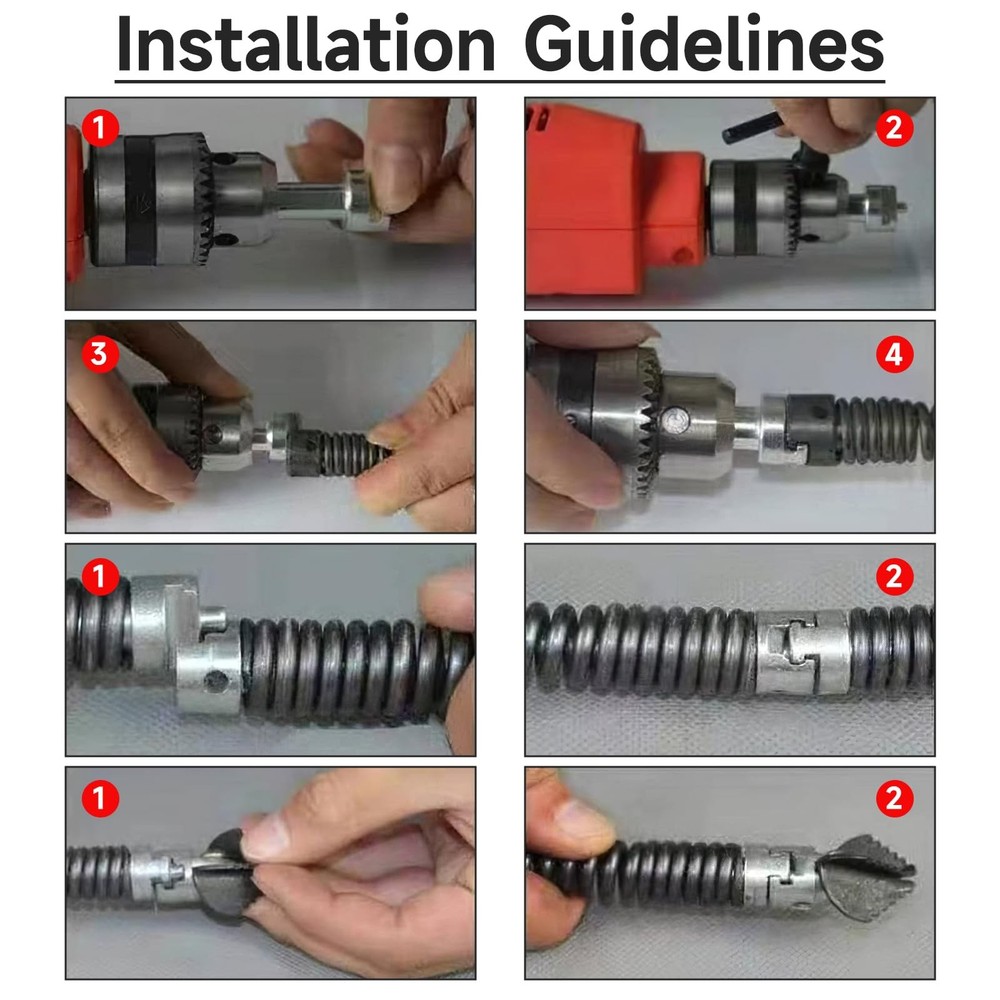 Installation Guidelines

1

2

3

4

1

2

1

2