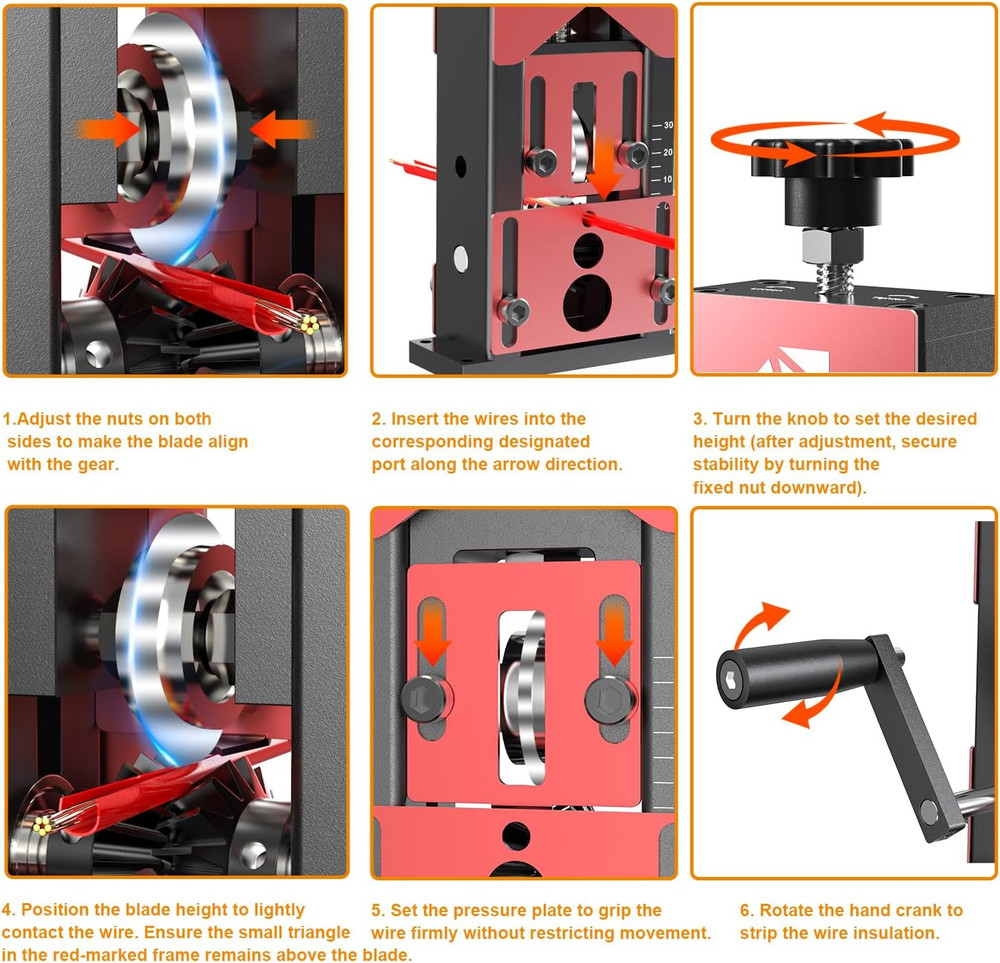 30
20
10

1.Adjust the nuts on both sides to make the blade align with the gear.

2. Insert the wires into the corresponding designated port along the arrow direction.

3. Turn the knob to set the desired height (after adjustment, secure stability by turning the fixed nut downward).

4. Position the blade height to lightly contact the wire. Ensure the small triangle in the red-marked frame remains above the blade.

5. Set the pressure plate to grip the wire firmly without restricting movement.

6. Rotate the hand crank to strip the wire insulation.