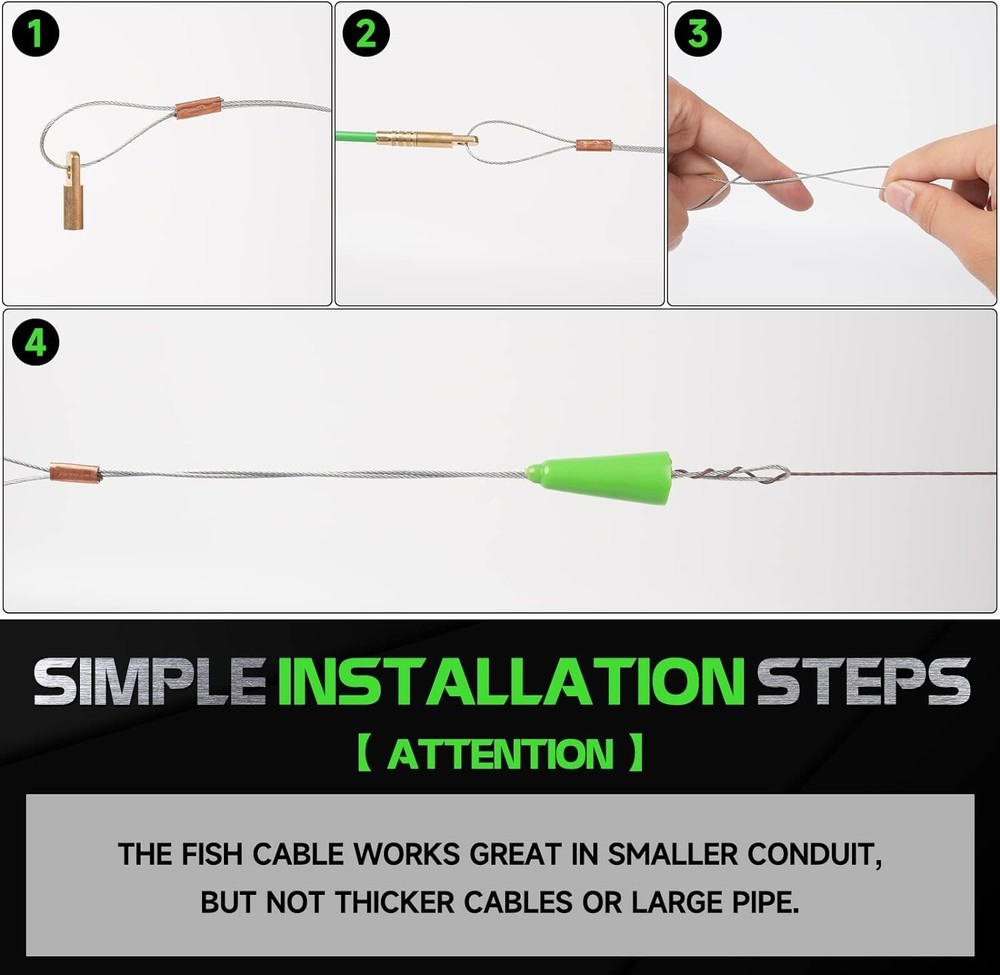 1

2

3

4

SIMPLE INSTALLATION STEPS

【 ATTENTION 】

THE FISH CABLE WORKS GREAT IN SMALLER CONDUIT, BUT NOT THICKER CABLES OR LARGE PIPE.