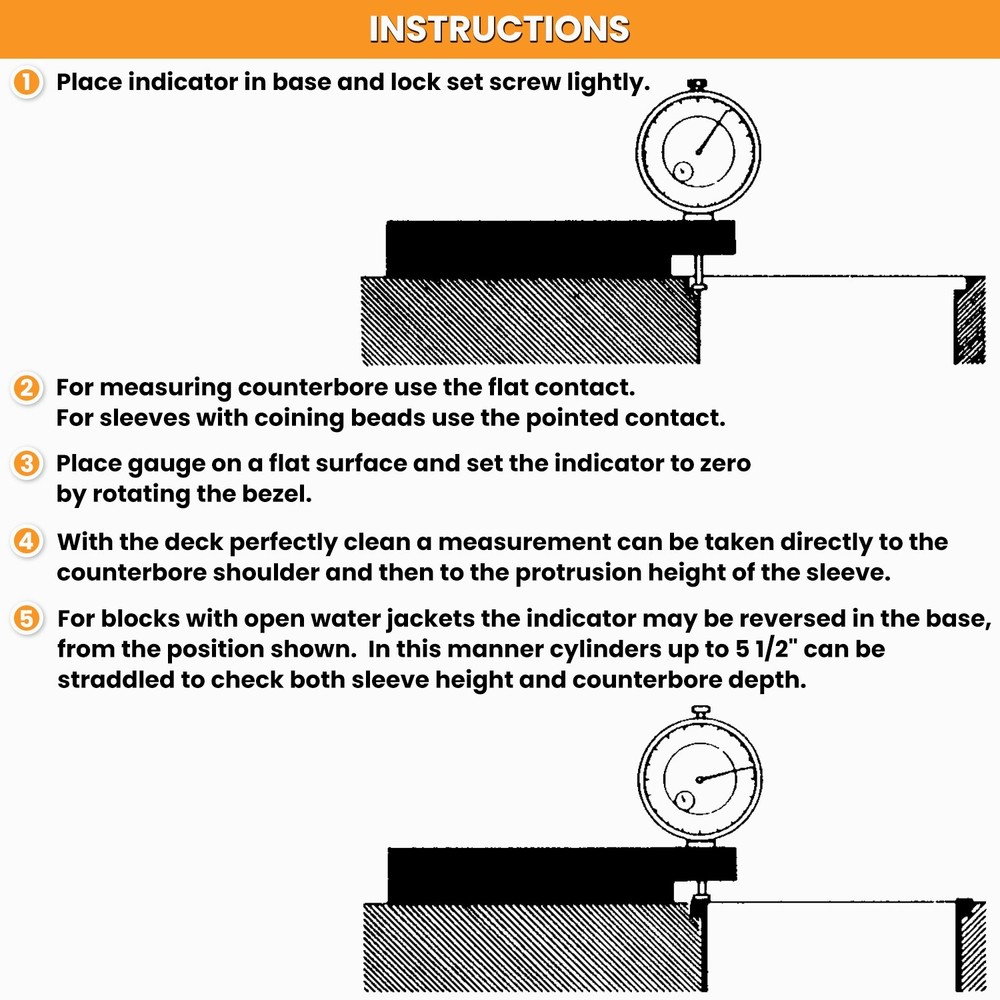 INSTRUCTIONS

1 Place indicator in base and lock set screw lightly.

2 For measuring counterbore use the flat contact.
For sleeves with coining beads use the pointed contact.

3 Place gauge on a flat surface and set the indicator to zero by rotating the bezel.

4 With the deck perfectly clean a measurement can be taken directly to the counterbore shoulder and then to the protrusion height of the sleeve.

5 For blocks with open water jackets the indicator may be reversed in the base, from the position shown. In this manner cylinders up to 5 1/2" can be straddled to check both sleeve height and counterbore depth.