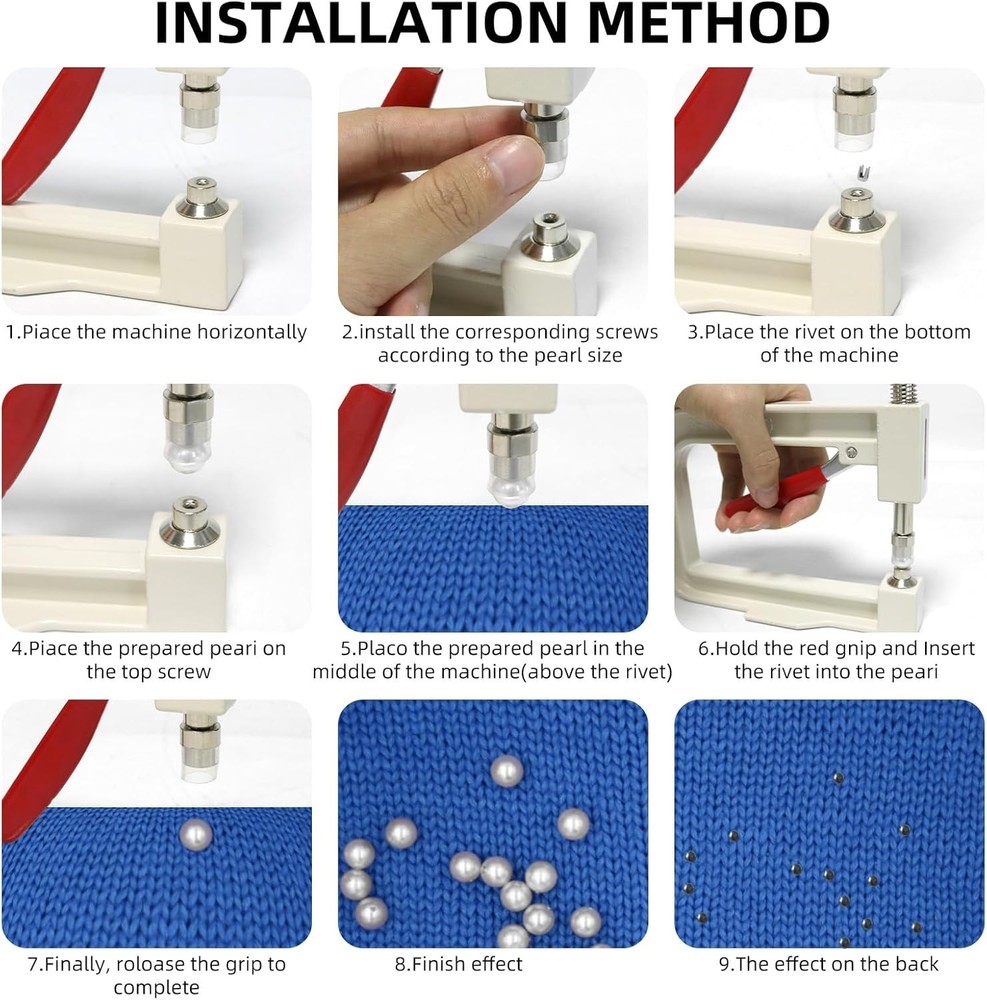 INSTALLATION METHOD

1.Piace the machine horizontally

2.install the corresponding screws according to the pearl size

3.Place the rivet on the bottom of the machine

4.Piace the prepared peari on the top screw

5.Placo the prepared pearl in the middle of the machine(above the rivet)

6.Hold the red gnip and Insert the rivet into the peari

7.Finally, roloase the grip to complete

8.Finish effect

9.The effect on the back