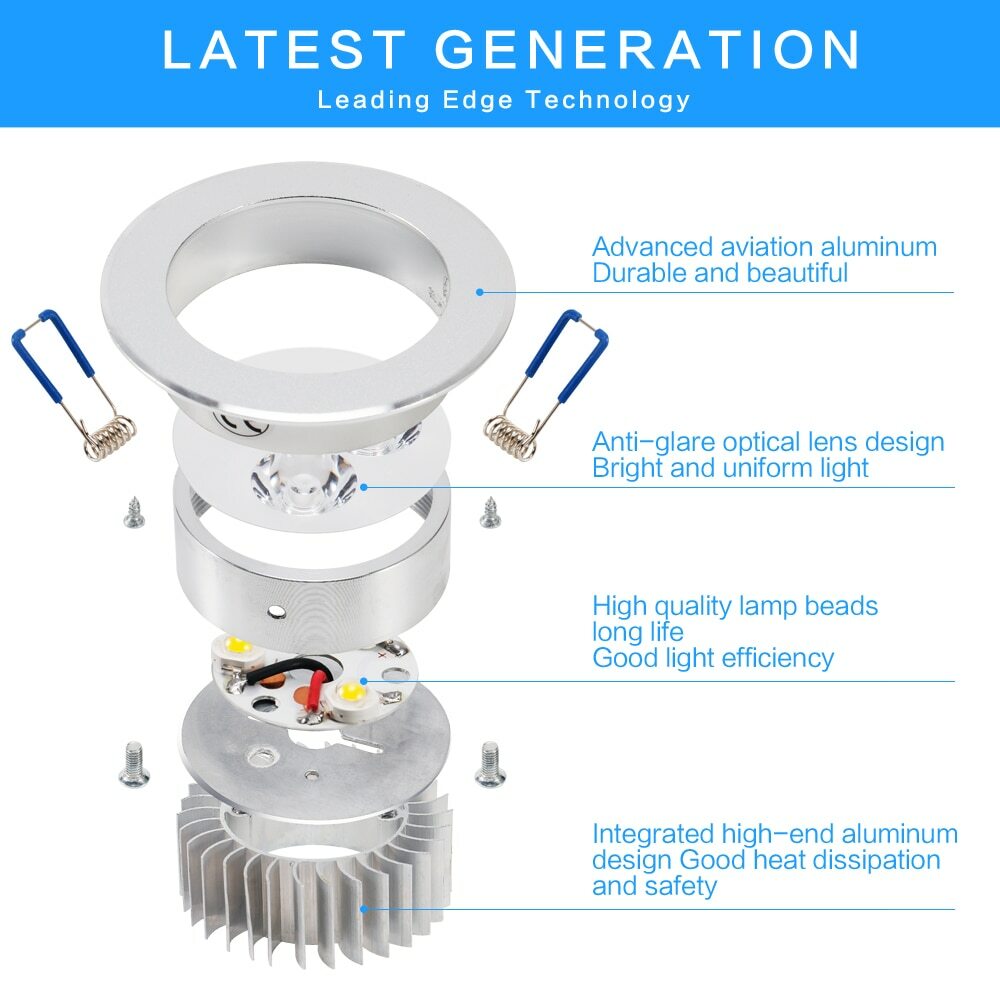 LATEST GENERATION
Leading Edge Technology

Advanced aviation aluminum
Durable and beautiful

Anti-glare optical lens design
Bright and uniform light

High quality lamp beads
long life
Good light efficiency

Integrated high-end aluminum design Good heat dissipation and safety