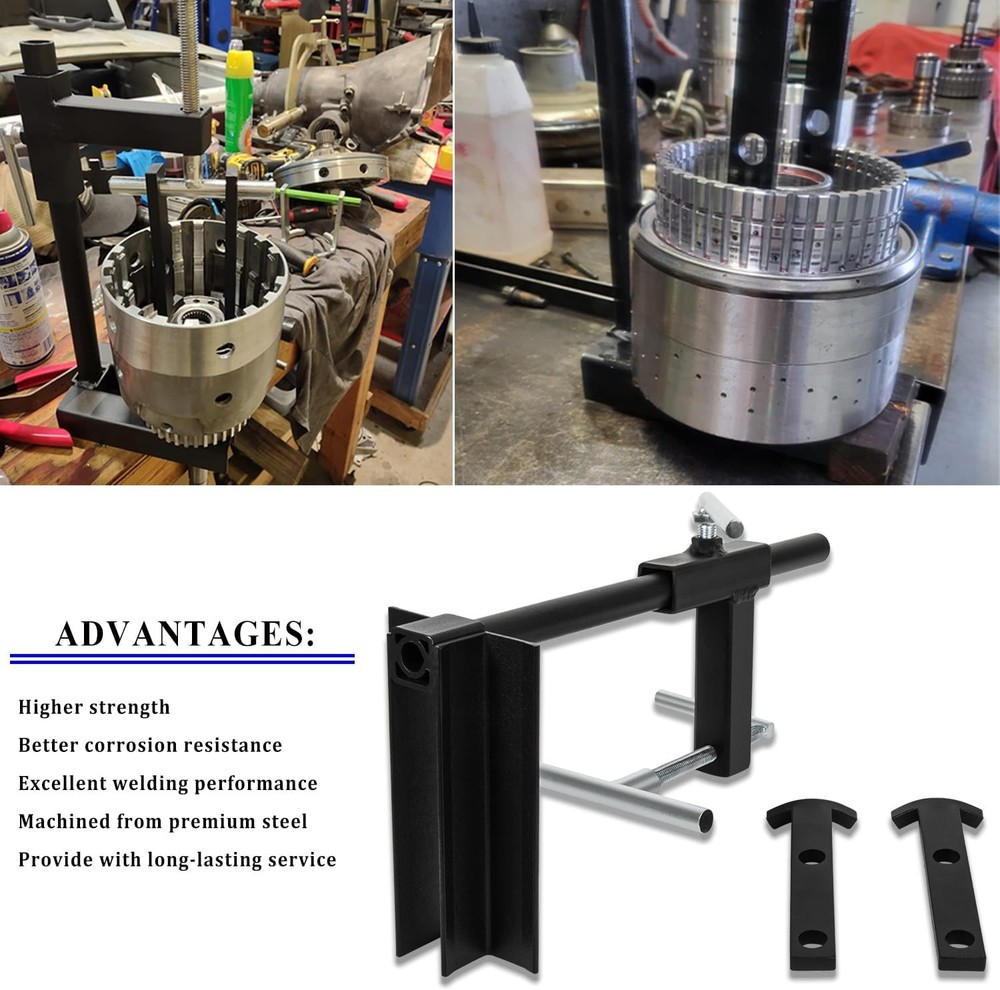 ADVANTAGES:

Higher strength
Better corrosion resistance
Excellent welding performance
Machined from premium steel
Provide with long-lasting service