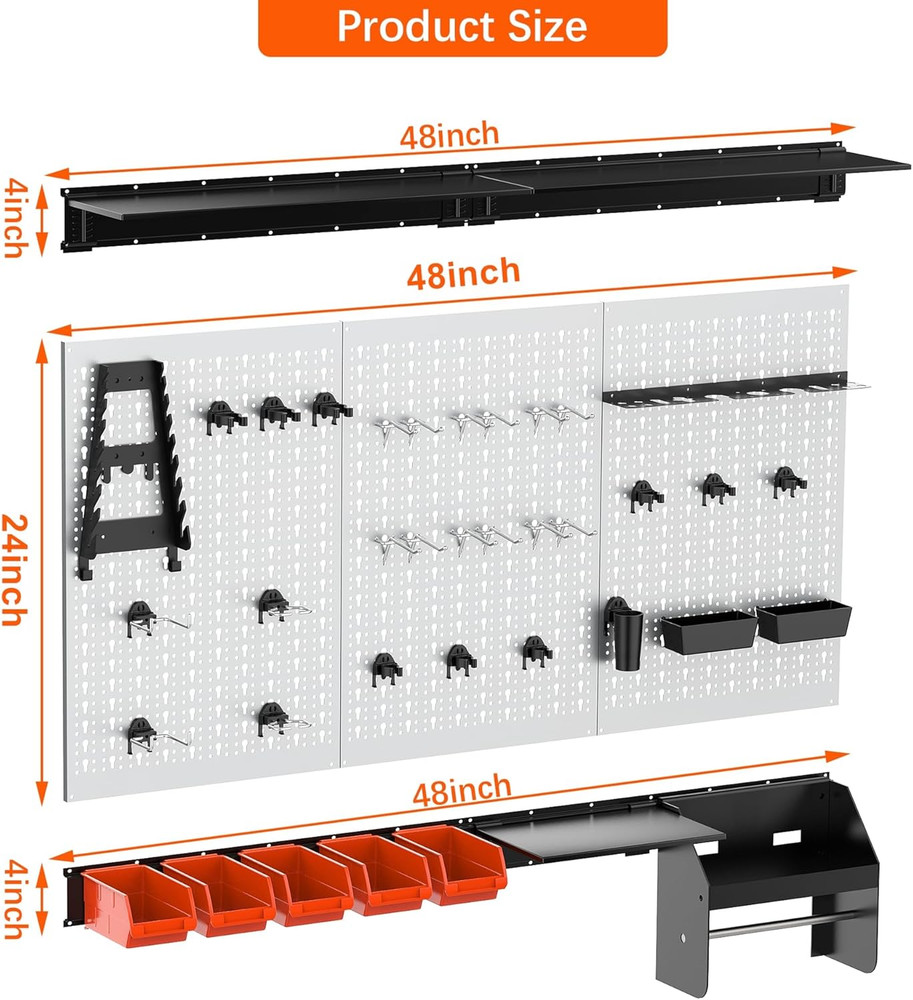 Product Size

48inch

4inch

48inch

24inch

48inch

4inch