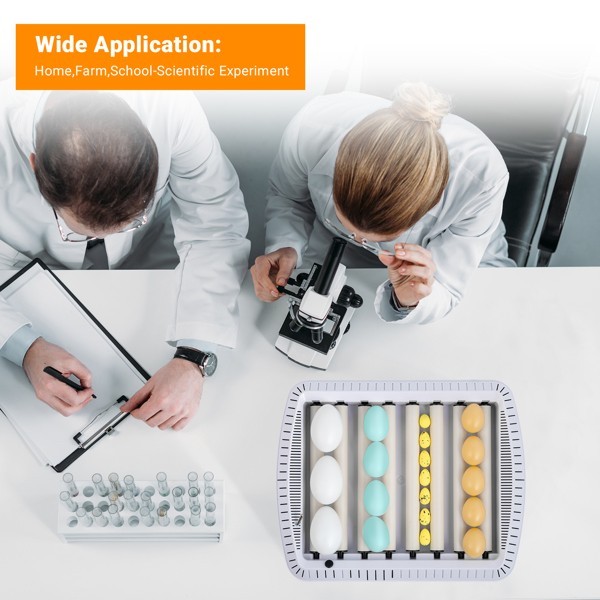 Wide Application:
Home,Farm,School-Scientific Experiment