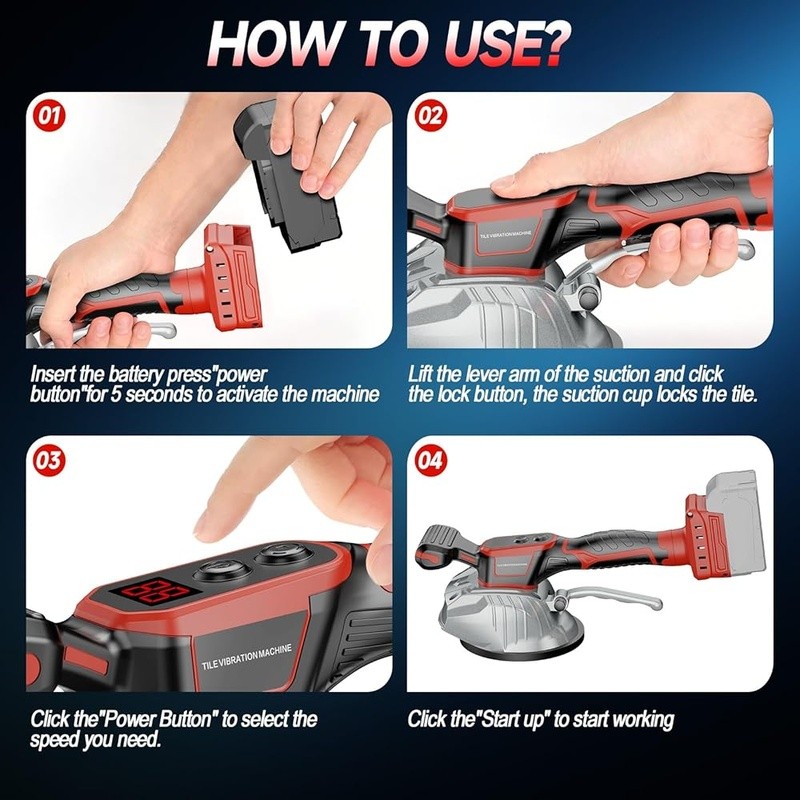 HOW TO USE?

01

Insert the battery press"power button"for 5 seconds to activate the machine

02

TILE VIBRATION MACHINE

Lift the lever arm of the suction and click the lock button, the suction cup locks the tile.

03

88

TILE VIBRATION MACHINE

Click the"Power Button" to select the speed you need.

04

Click the"Start up" to start working