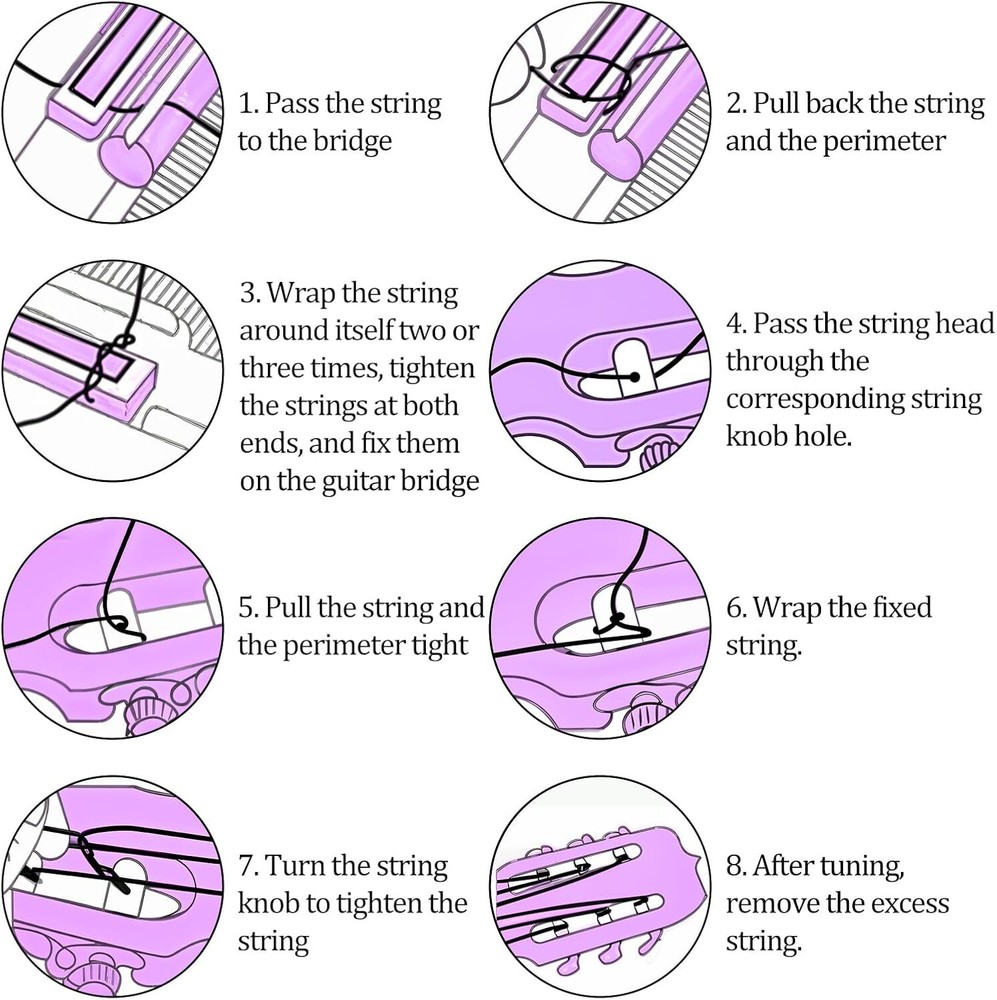 1. Pass the string to the bridge

2. Pull back the string and the perimeter

3. Wrap the string around itself two or three times, tighten the strings at both ends, and fix them on the guitar bridge

4. Pass the string head through the corresponding string knob hole.

5. Pull the string and the perimeter tight

6. Wrap the fixed string.

7. Turn the string knob to tighten the string

8. After tuning, remove the excess string.