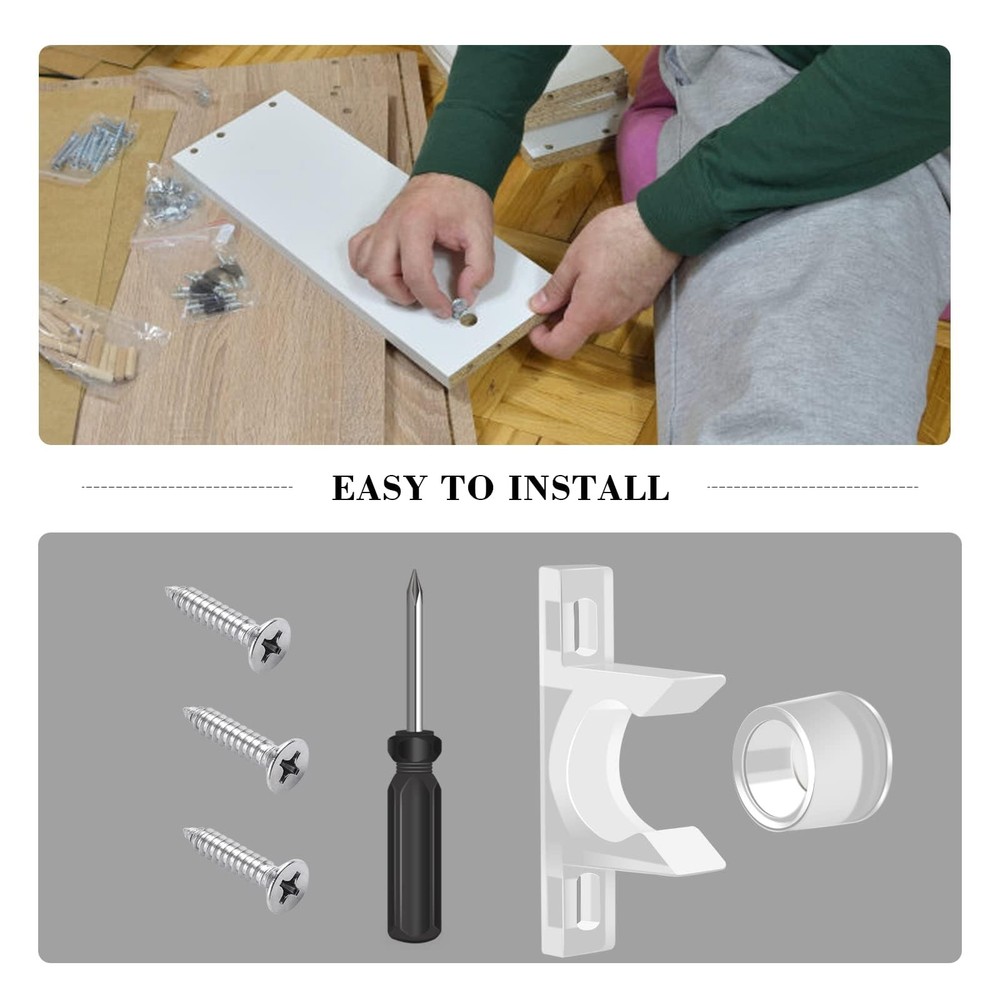 EASY TO INSTALL