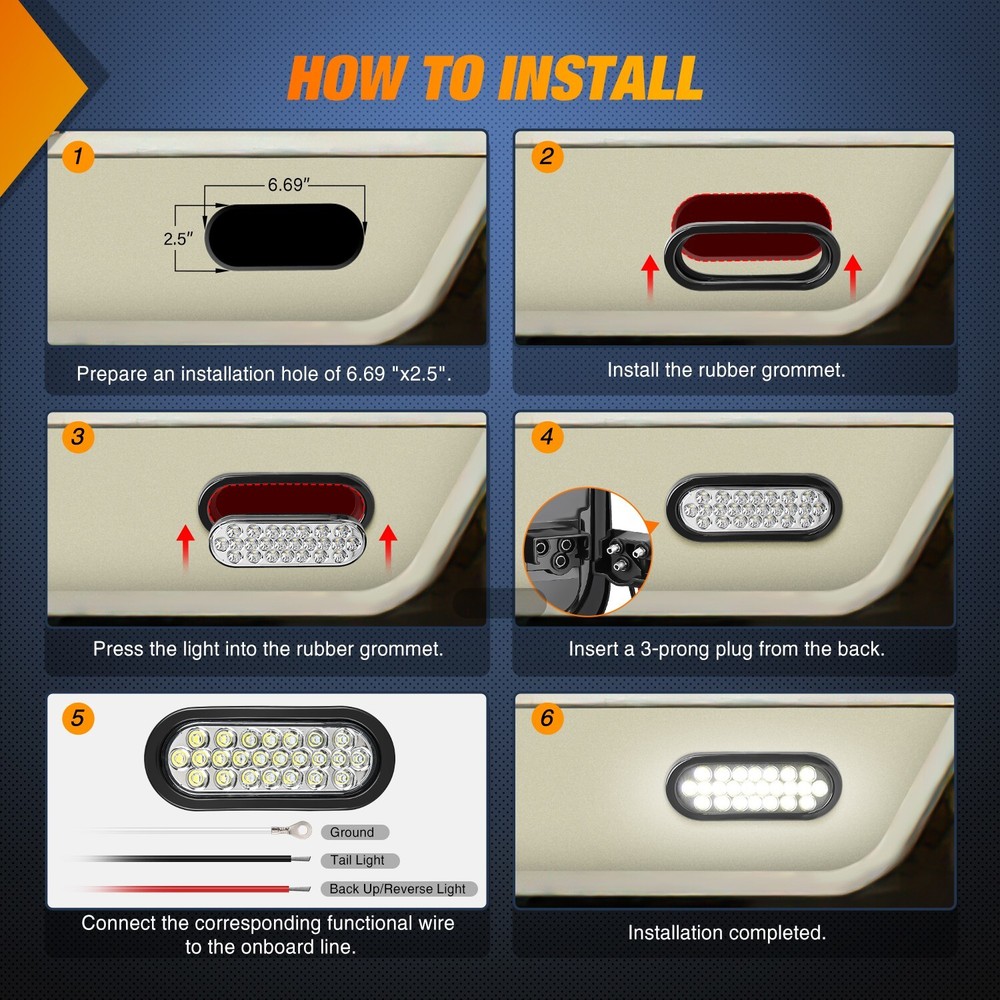 HOW TO INSTALL

1

6.69″

2.5″

Prepare an installation hole of 6.69 "x2.5".

2

Install the rubber grommet.

3

Press the light into the rubber grommet.

4

Insert a 3-prong plug from the back.

5

Ground

Tail Light

Back Up/Reverse Light

Connect the corresponding functional wire to the onboard line.

6

Installation completed.