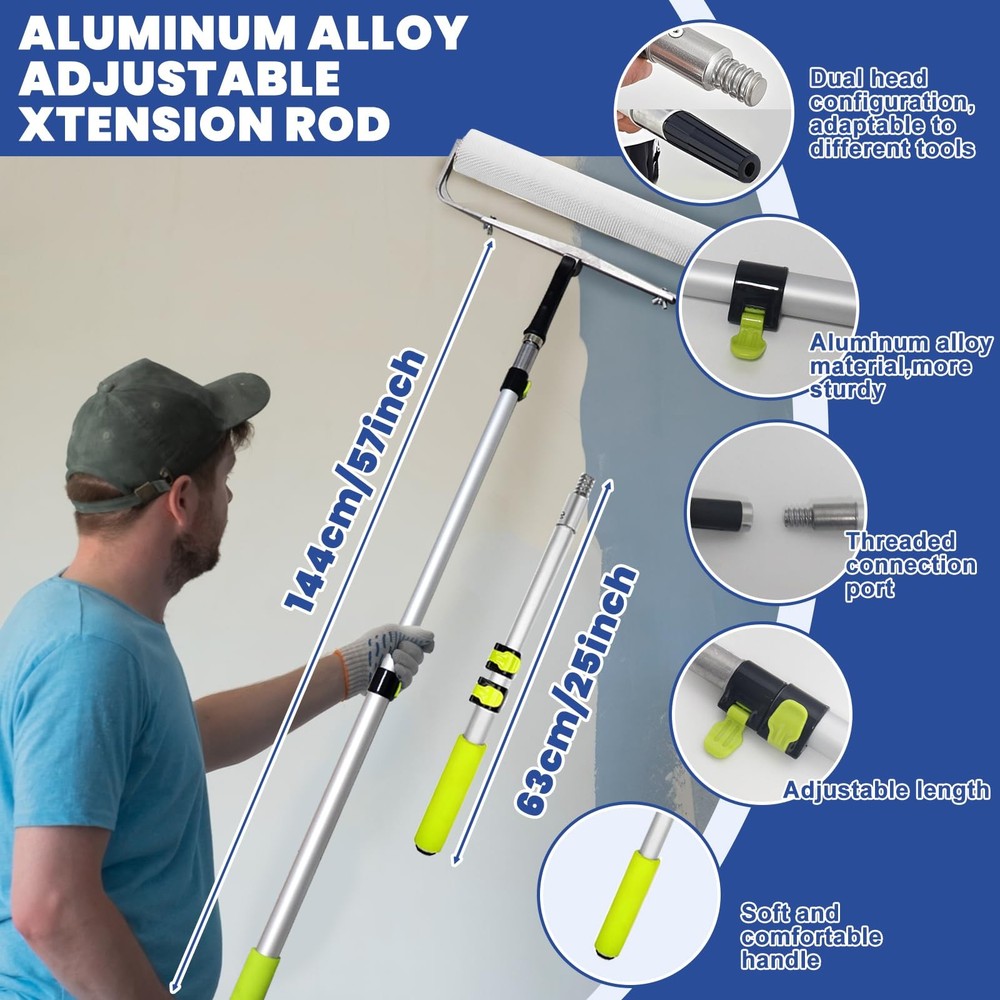 ALUMINUM ALLOY ADJUSTABLE XTENSION ROD

144cm/57inch

63cm/25inch

Dual head configuration, adaptable to different tools

Aluminum alloy material,more sturdy

Threaded connection port

Adjustable length

Soft and comfortable handle