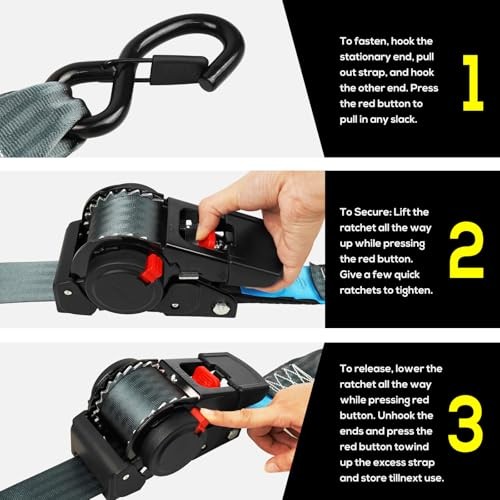 To fasten, hook the stationary end, pull out strap, and hook the other end. Press the red button to pull in any slack.

1

To Secure: Lift the ratchet all the way up while pressing the red button. Give a few quick ratchets to tighten.

2

To release, lower the ratchet all the way while pressing red button. Unhook the ends and press the red button towind up the excess strap and store tillnext use.

3