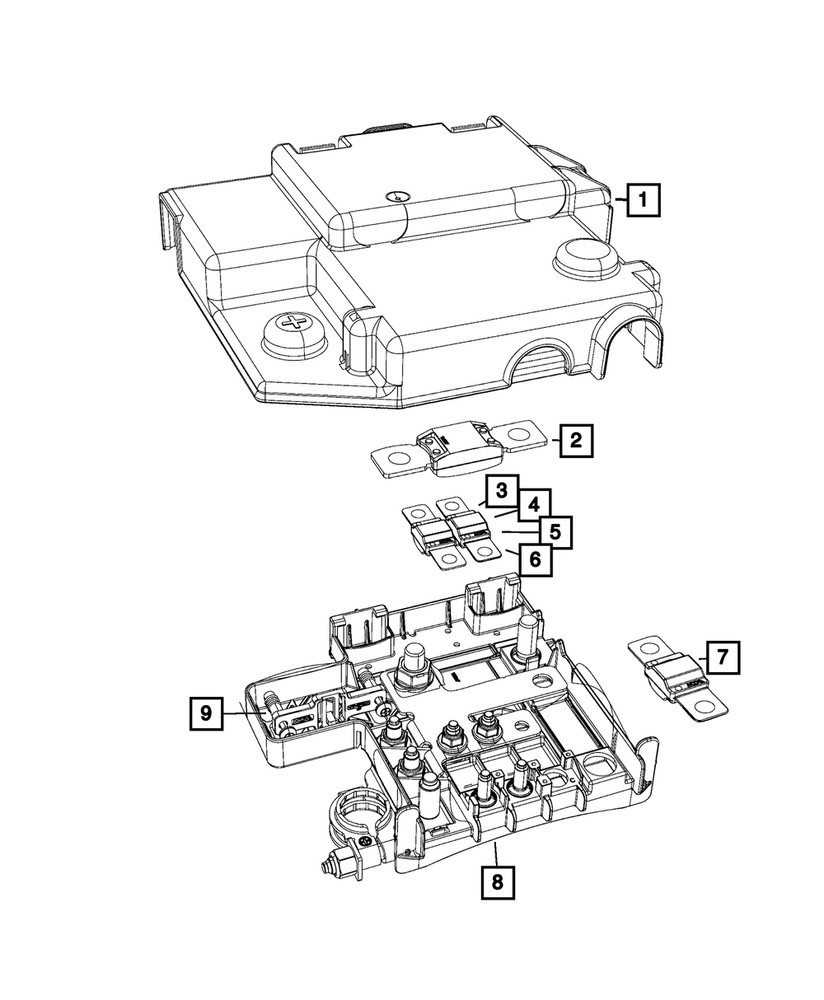 1
2
3
4
5
6
7
9
8