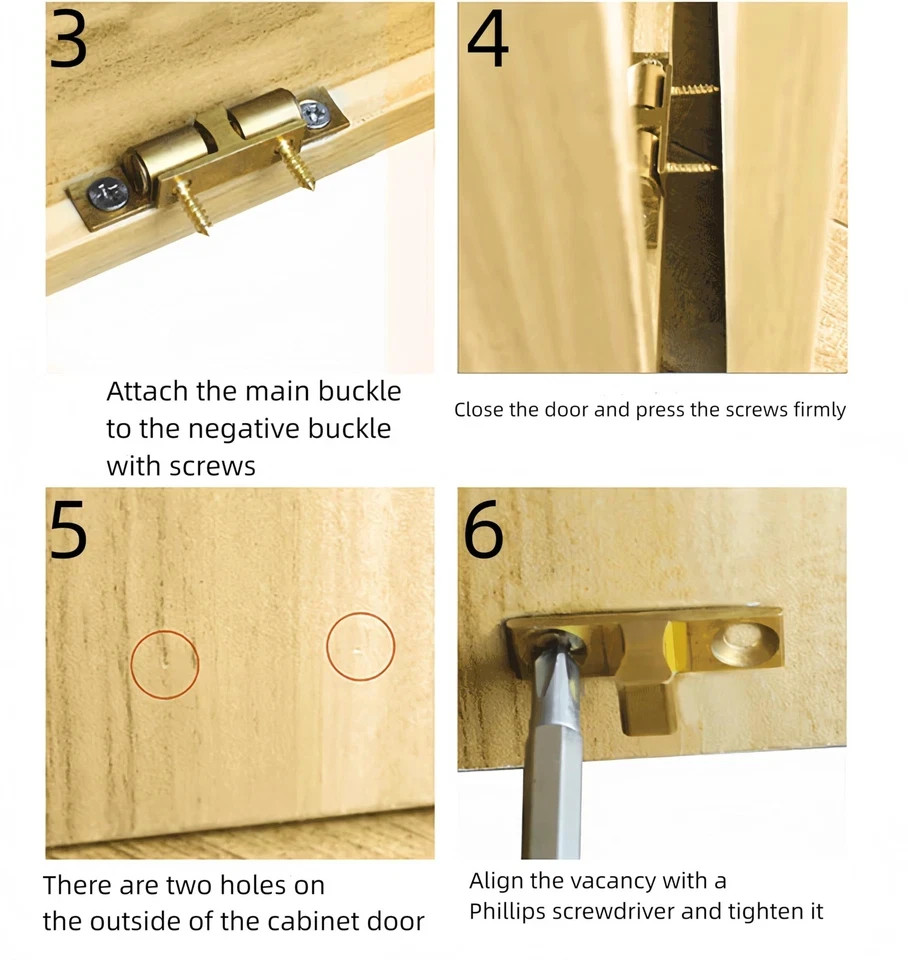 3

Attach the main buckle to the negative buckle with screws

4

Close the door and press the screws firmly

5

There are two holes on the outside of the cabinet door

6

Align the vacancy with a Phillips screwdriver and tighten it