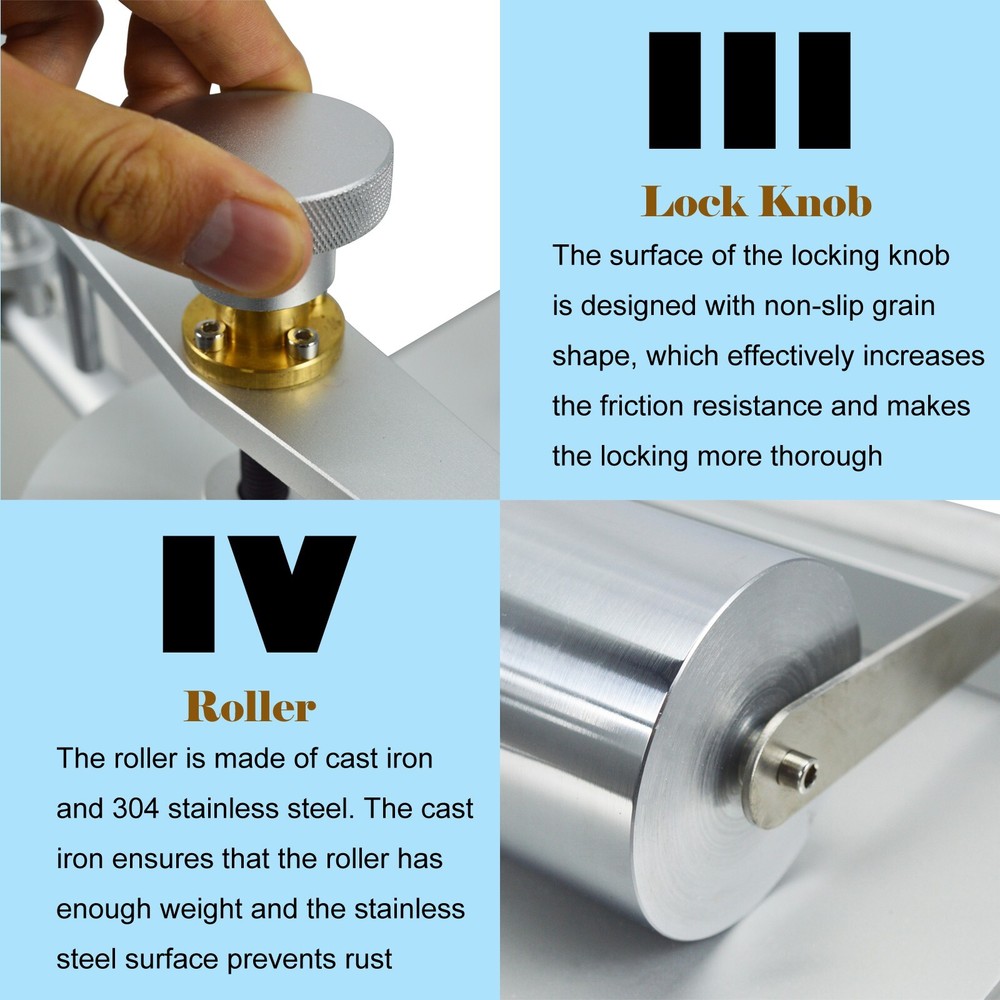 III

Lock Knob

The surface of the locking knob is designed with non-slip grain shape, which effectively increases the friction resistance and makes the locking more thorough

IV

Roller

The roller is made of cast iron and 304 stainless steel. The cast iron ensures that the roller has enough weight and the stainless steel surface prevents rust