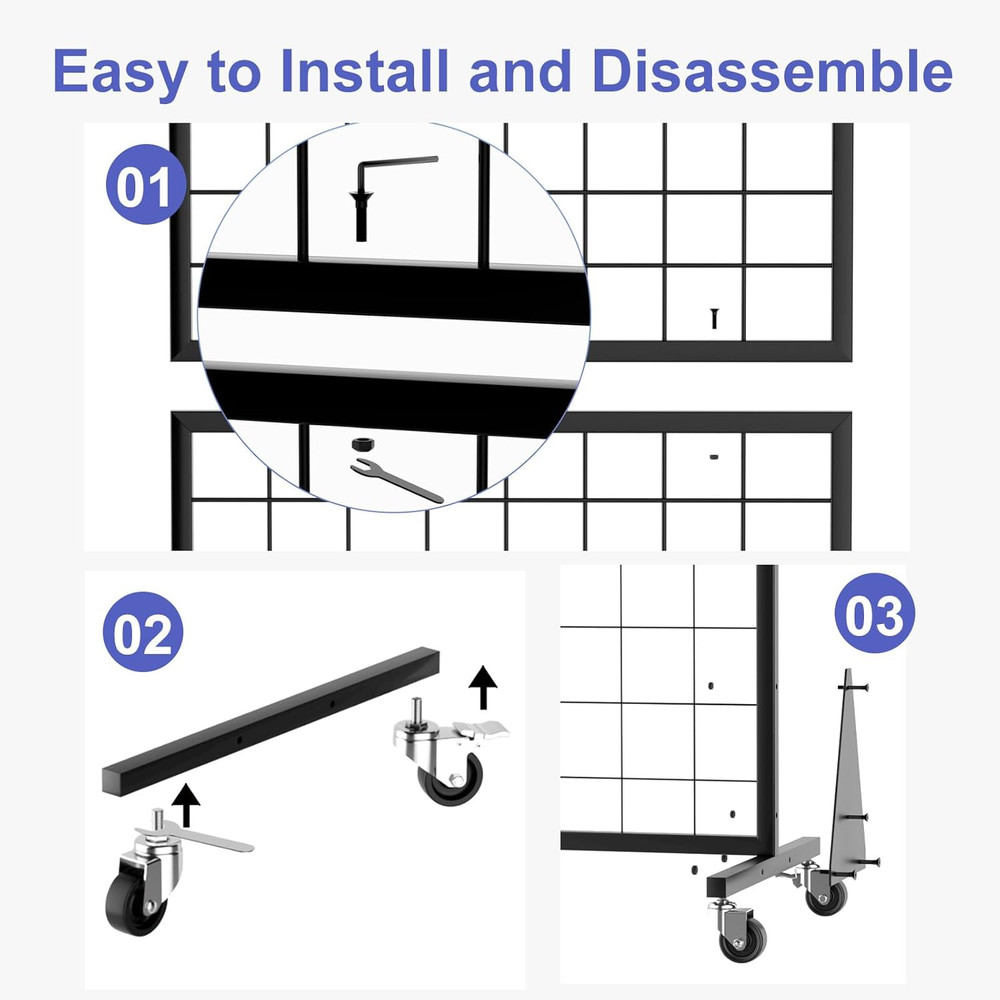 Easy to Install and Disassemble

01

02

03