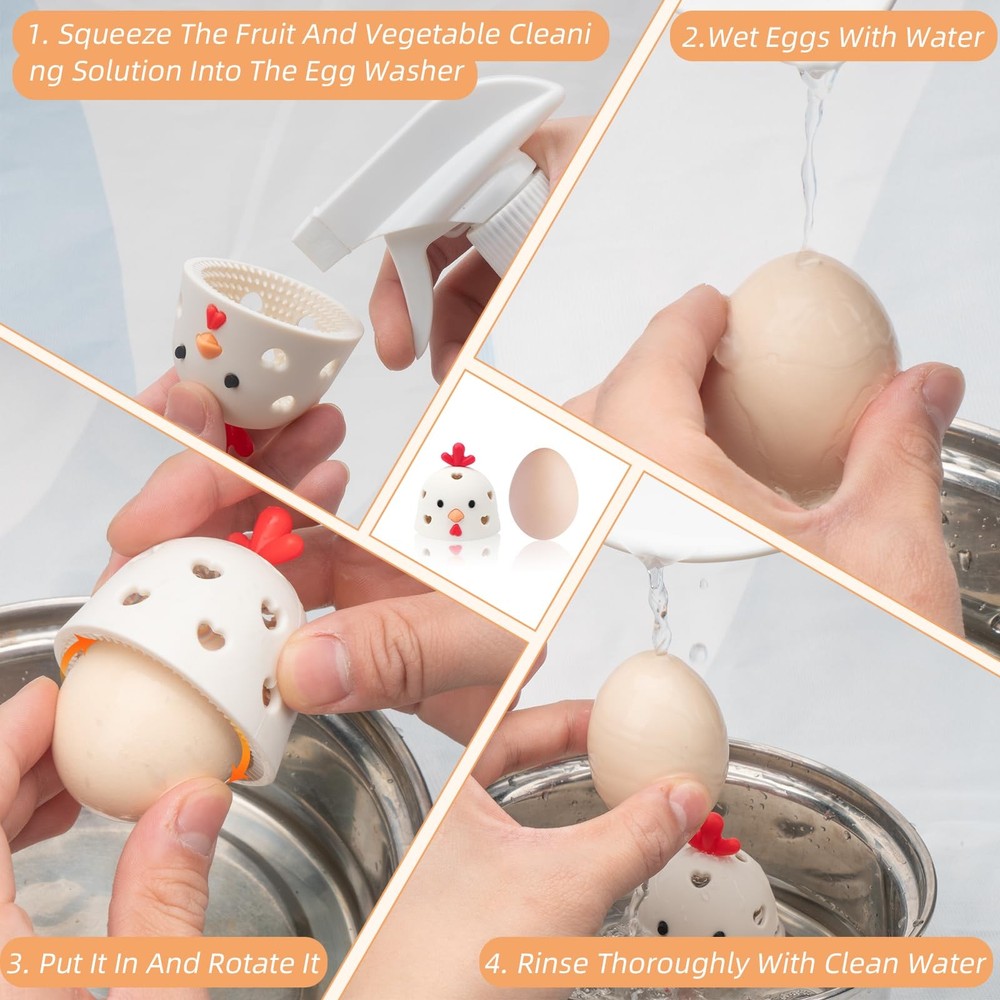 1. Squeeze The Fruit And Vegetable Cleani ng Solution Into The Egg Washer

2.Wet Eggs With Water

3. Put It In And Rotate It

4. Rinse Thoroughly With Clean Water