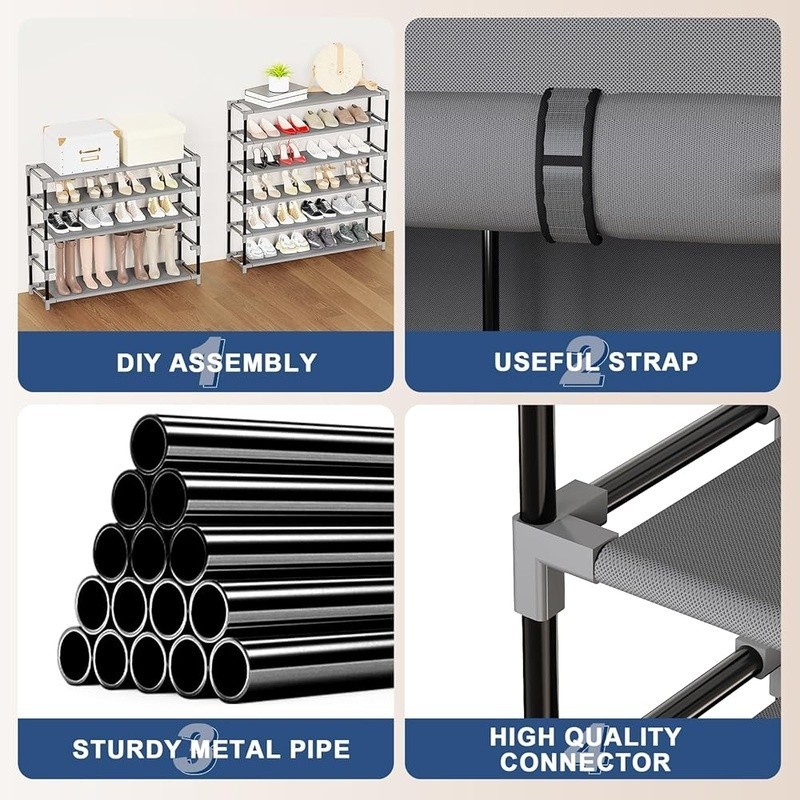 1
DIY ASSEMBLY

2
USEFUL STRAP

3
STURDY METAL PIPE

4
HIGH QUALITY CONNECTOR