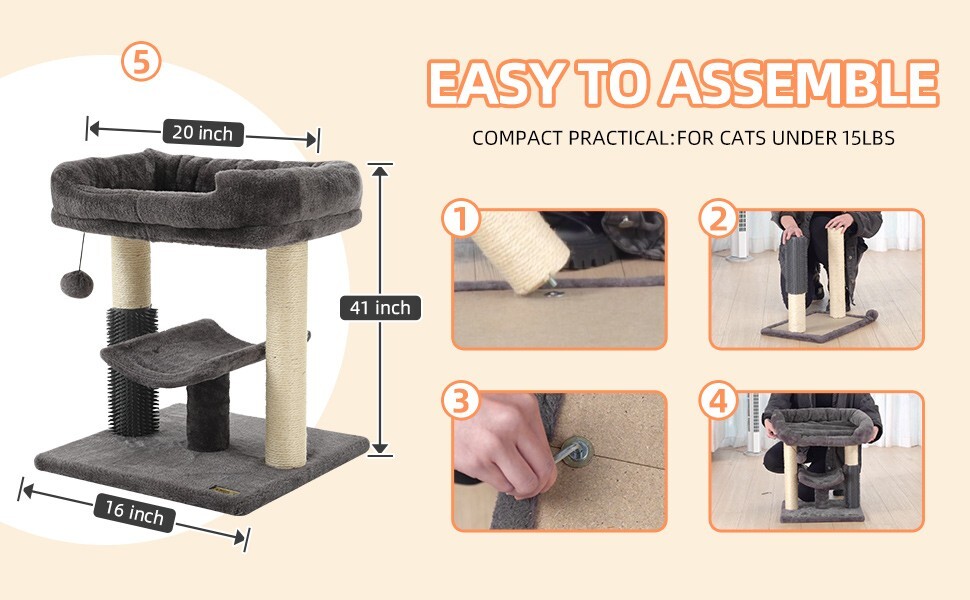 5

20 inch

41 inch

16 inch

EASY TO ASSEMBLE

COMPACT PRACTICAL:FOR CATS UNDER 15LBS

1

2

3

4