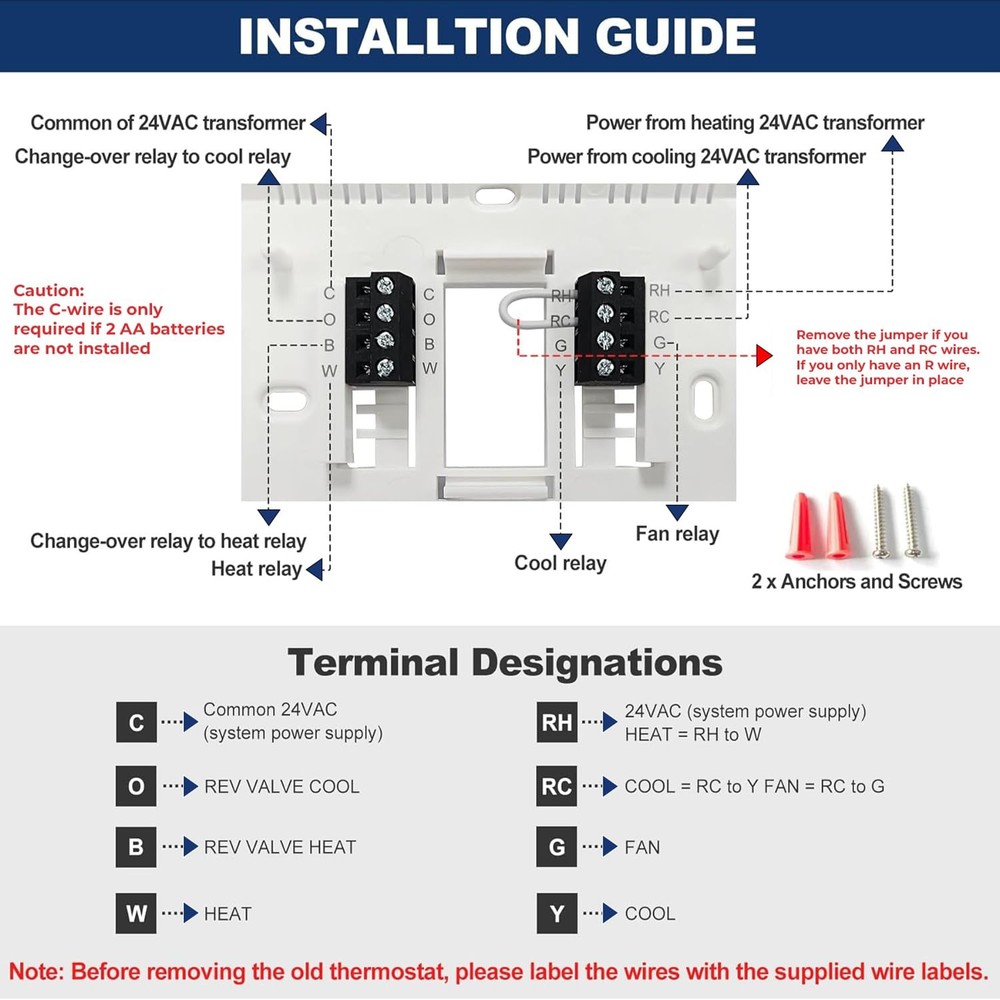 INSTALLTION GUIDE

Common of 24VAC transformer
Change-over relay to cool relay

Power from heating 24VAC transformer
Power from cooling 24VAC transformer

Caution:
The C-wire is only required if 2 AA batteries are not installed

C
O
B
W

C
O
B
W

RH
RC
G
Y

RH
RC
G
Y

Remove the jumper if you have both RH and RC wires. If you only have an R wire, leave the jumper in place

Change-over relay to heat relay
Heat relay

Cool relay
Fan relay

2 x Anchors and Screws

Terminal Designations

C Common 24VAC (system power supply)
O REV VALVE COOL
B REV VALVE HEAT
W HEAT

RH 24VAC (system power supply) HEAT = RH to W
RC COOL = RC to Y FAN = RC to G
G FAN
Y COOL

Note: Before removing the old thermostat, please label the wires with the supplied wire labels.