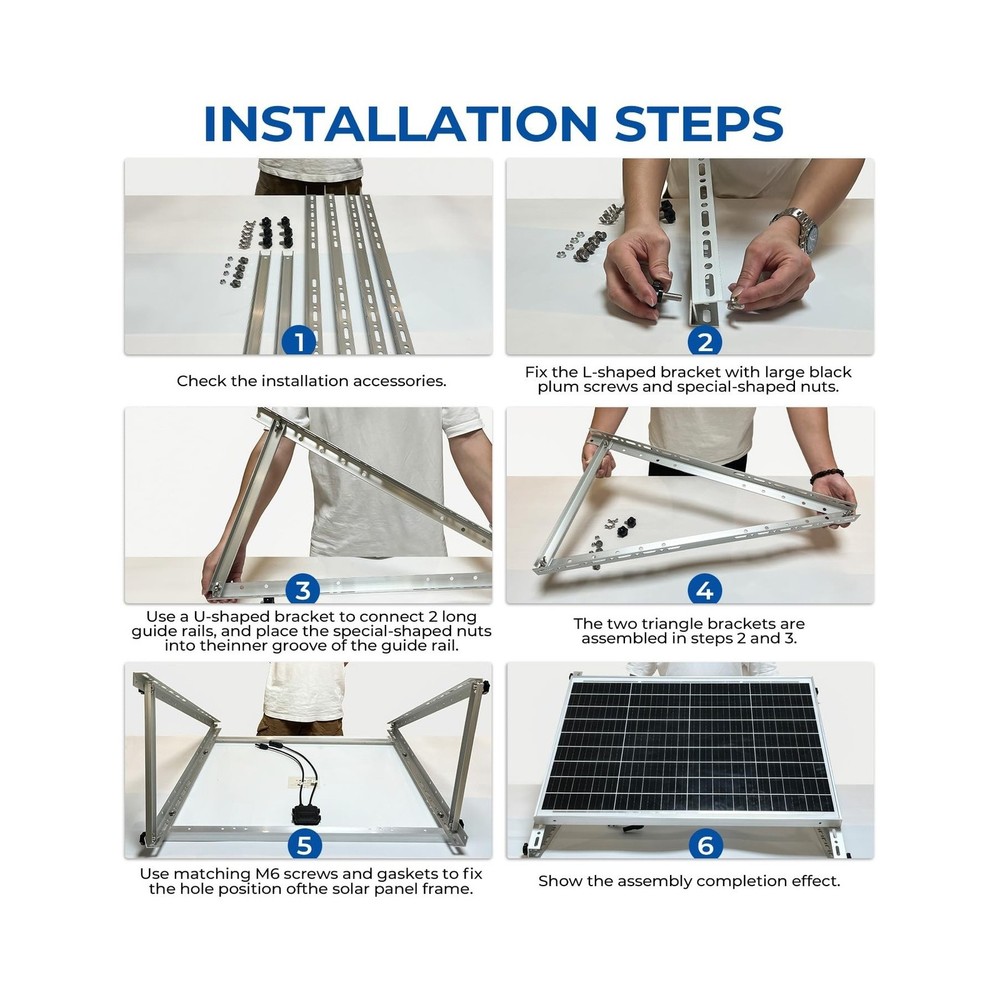 INSTALLATION STEPS

1

Check the installation accessories.

2

Fix the L-shaped bracket with large black plum screws and special-shaped nuts.

3

Use a U-shaped bracket to connect 2 long guide rails, and place the special-shaped nuts into theinner groove of the guide rail.

4

The two triangle brackets are assembled in steps 2 and 3.

5

Use matching M6 screws and gaskets to fix the hole position ofthe solar panel frame.

6

Show the assembly completion effect.