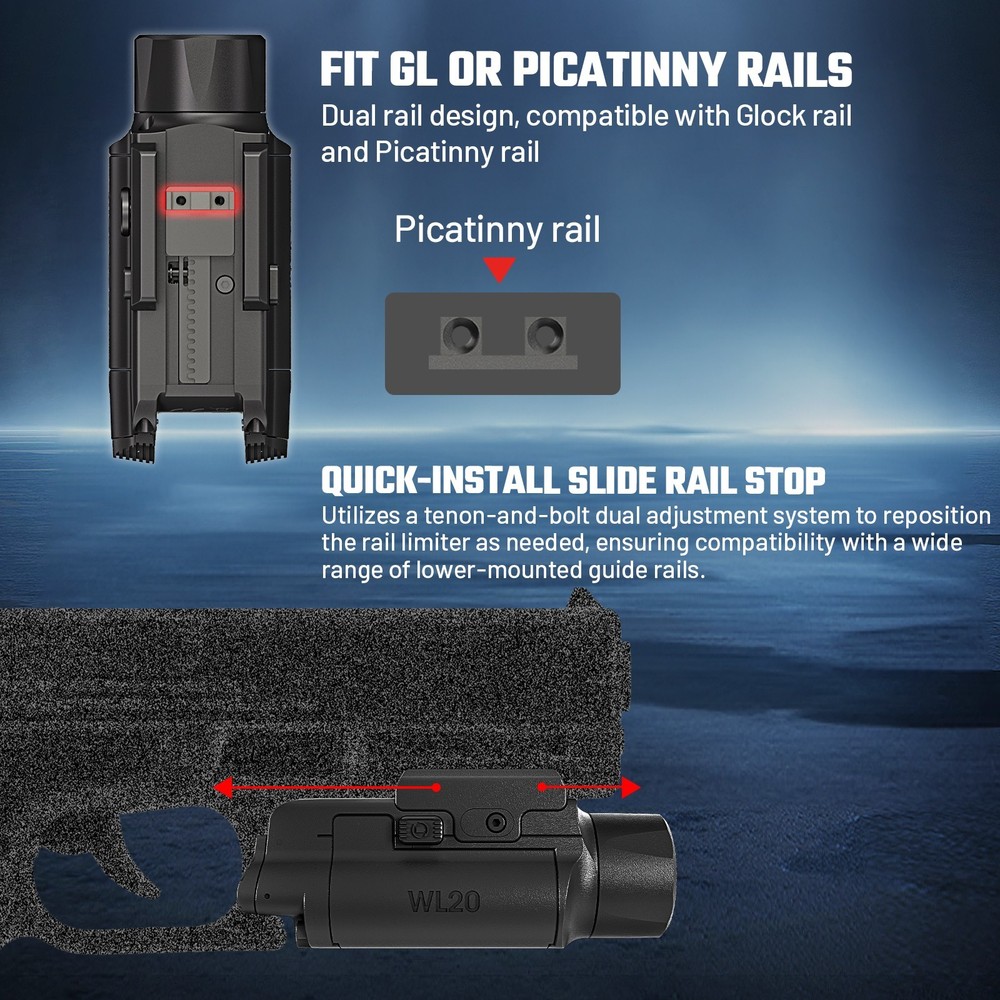 FIT GL OR PICATINNY RAILS
Dual rail design, compatible with Glock rail and Picatinny rail

Picatinny rail

QUICK-INSTALL SLIDE RAIL STOP
Utilizes a tenon-and-bolt dual adjustment system to reposition the rail limiter as needed, ensuring compatibility with a wide range of lower-mounted guide rails.

WL20