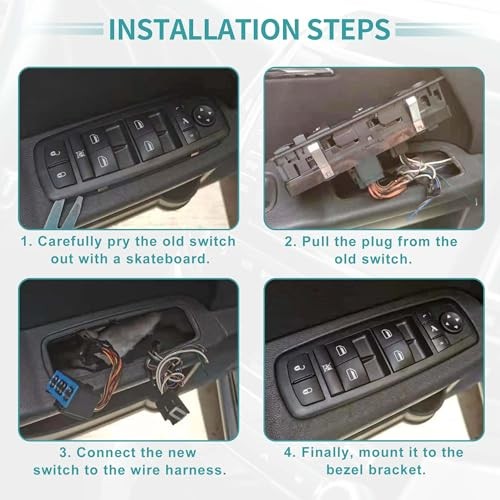 INSTALLATION STEPS

1. Carefully pry the old switch out with a skateboard.

2. Pull the plug from the old switch.

3. Connect the new switch to the wire harness.

4. Finally, mount it to the bezel bracket.