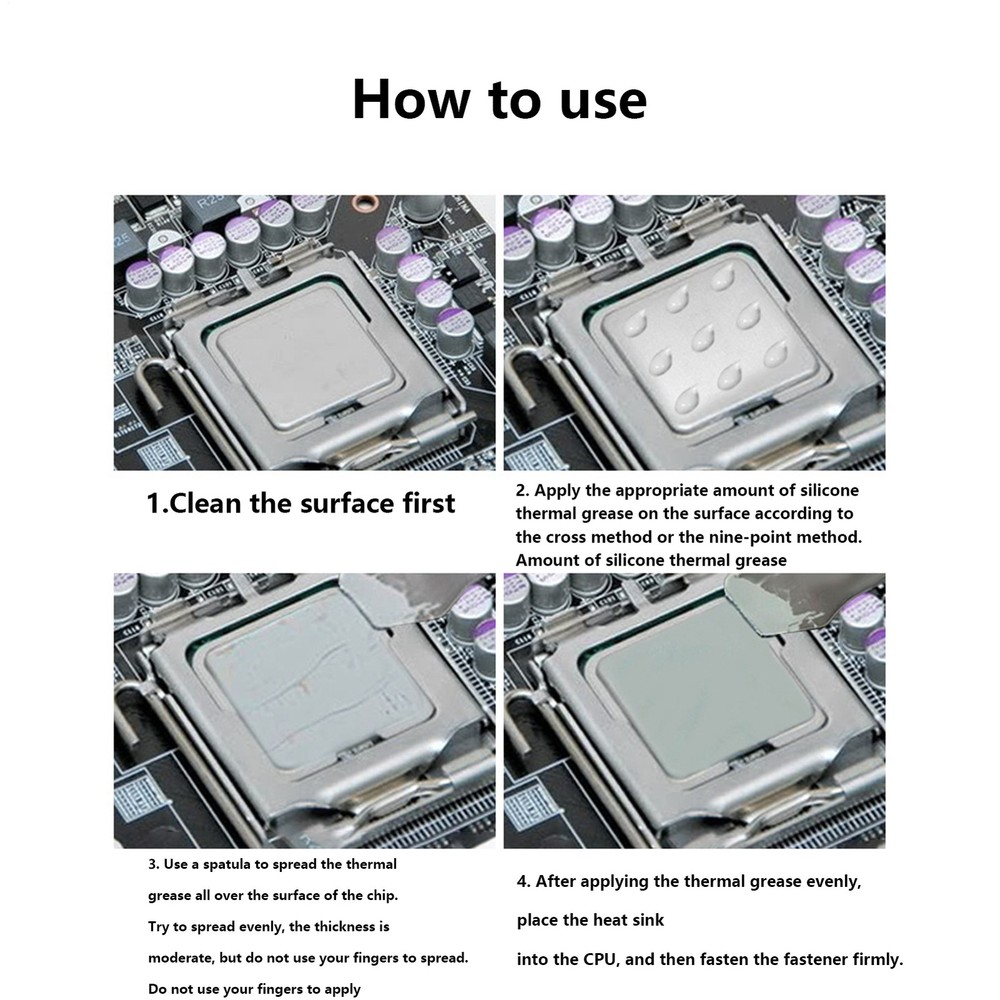 How to use

1.Clean the surface first

2. Apply the appropriate amount of silicone thermal grease on the surface according to the cross method or the nine-point method. Amount of silicone thermal grease

3. Use a spatula to spread the thermal grease all over the surface of the chip. Try to spread evenly, the thickness is moderate, but do not use your fingers to spread. Do not use your fingers to apply

4. After applying the thermal grease evenly, place the heat sink into the CPU, and then fasten the fastener firmly.