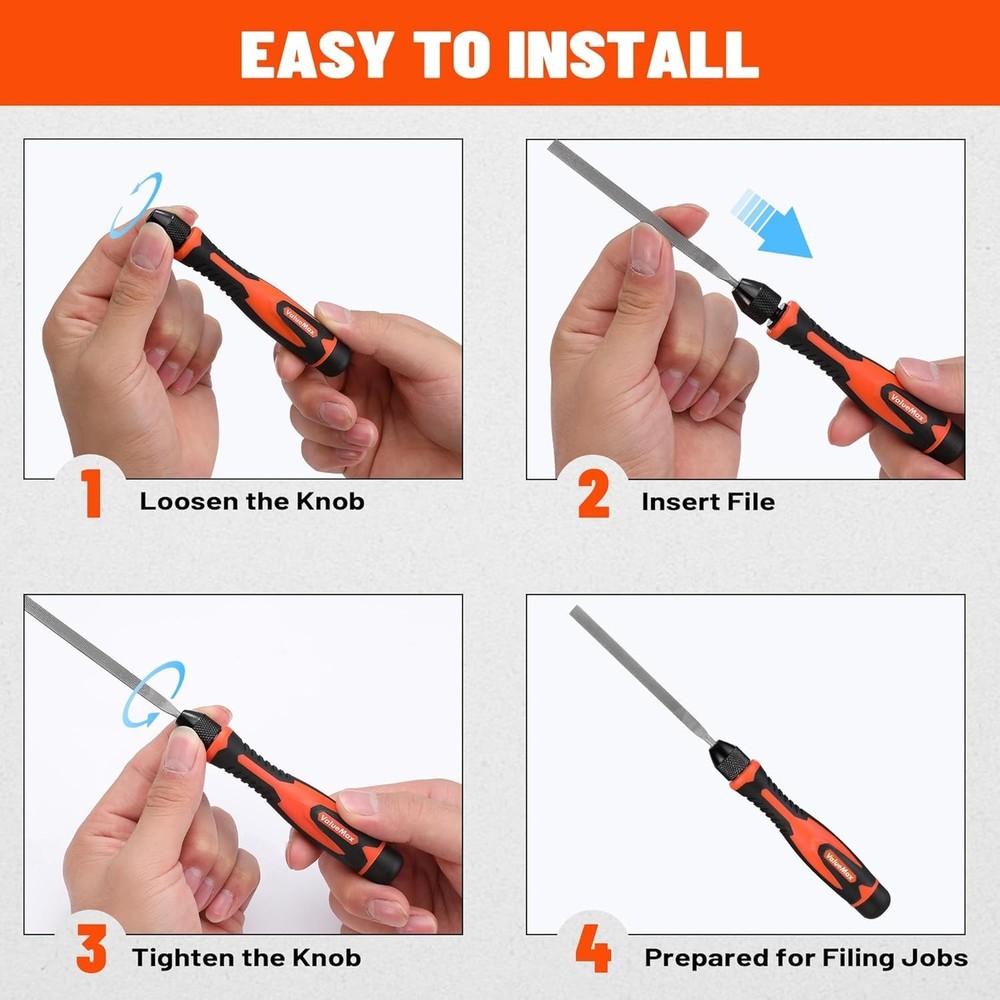 EASY TO INSTALL

ValueMax

1 Loosen the Knob

ValueMax

2 Insert File

ValueMax

3 Tighten the Knob

ValueMax

4 Prepared for Filing Jobs