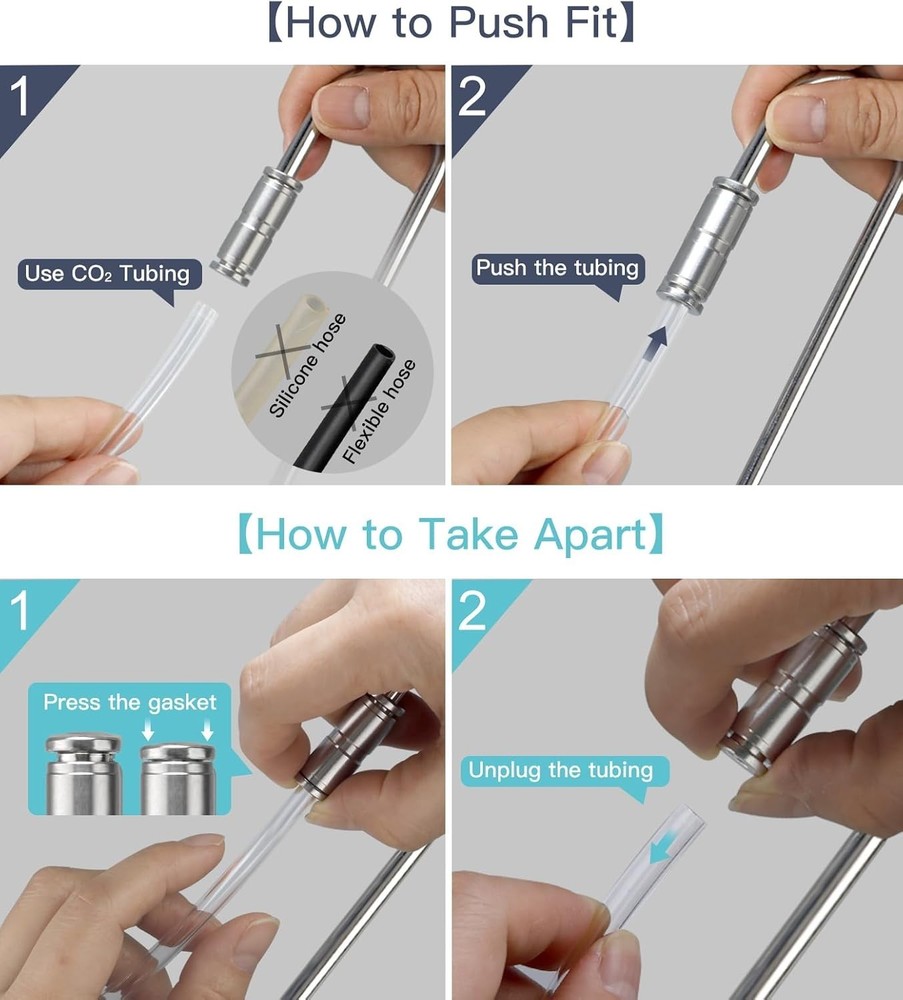 【How to Push Fit】

1

Use $CO_2$ Tubing

Silicone hose

Flexible hose

2

Push the tubing

【How to Take Apart】

1

Press the gasket

2

Unplug the tubing