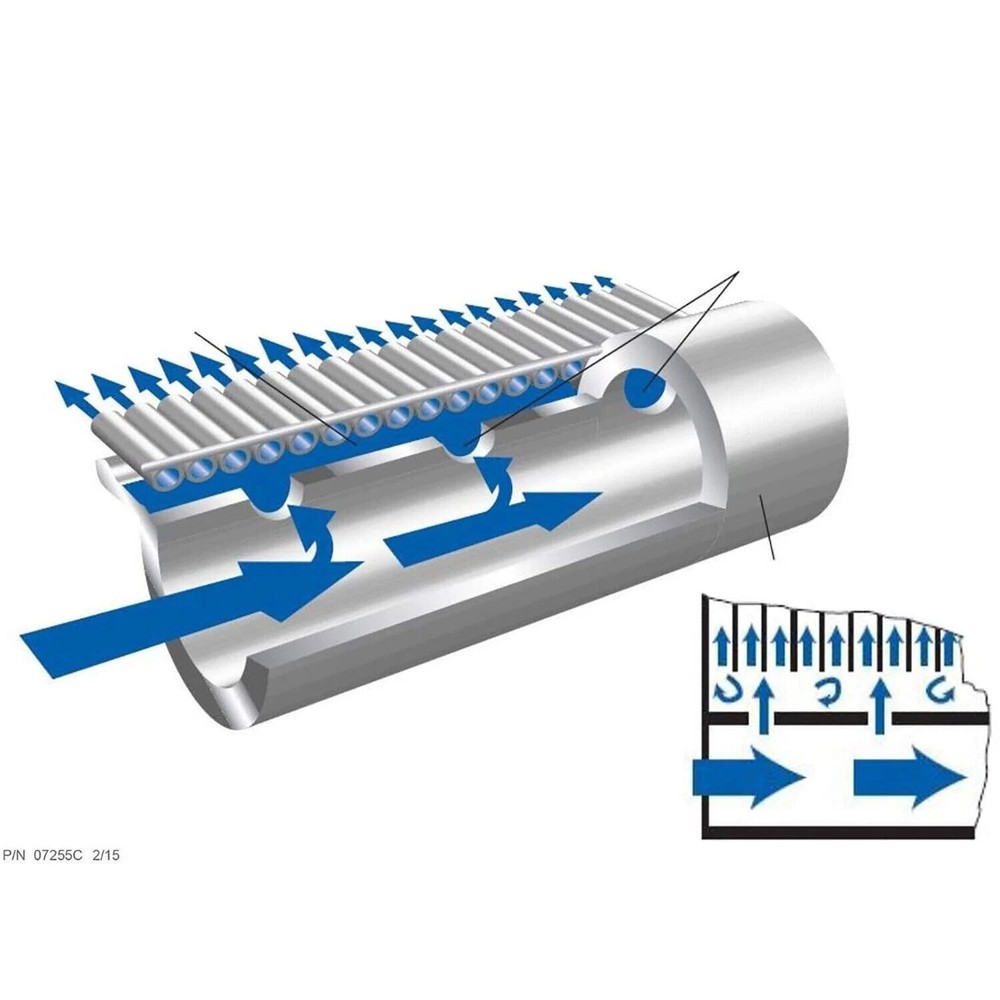 P/N 07255C 2/15